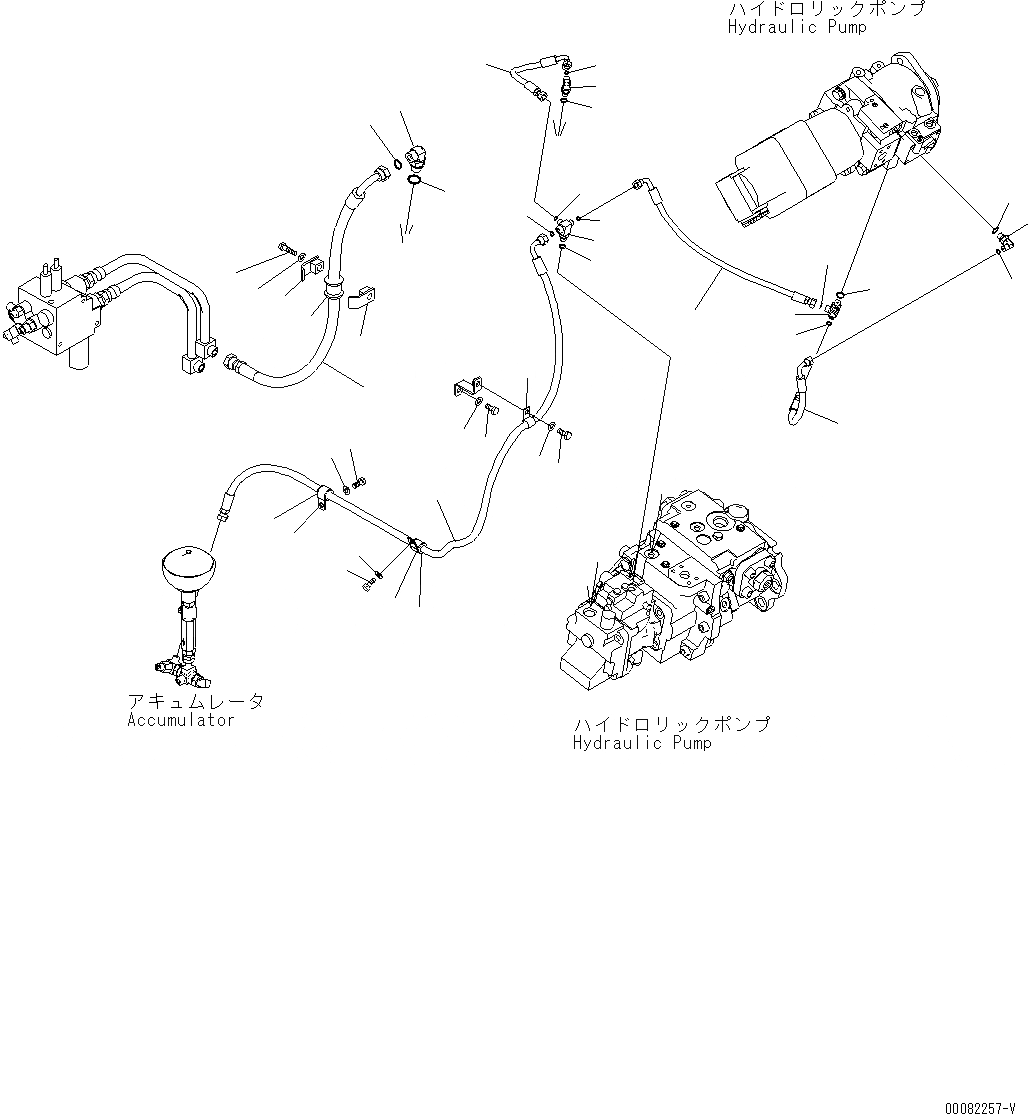 ハイドロリックポンプ
Hydraulic Pump

アキュムレータ
Accumulator

ハイドロリックポンプ
Hydraulic Pump

00082257-V