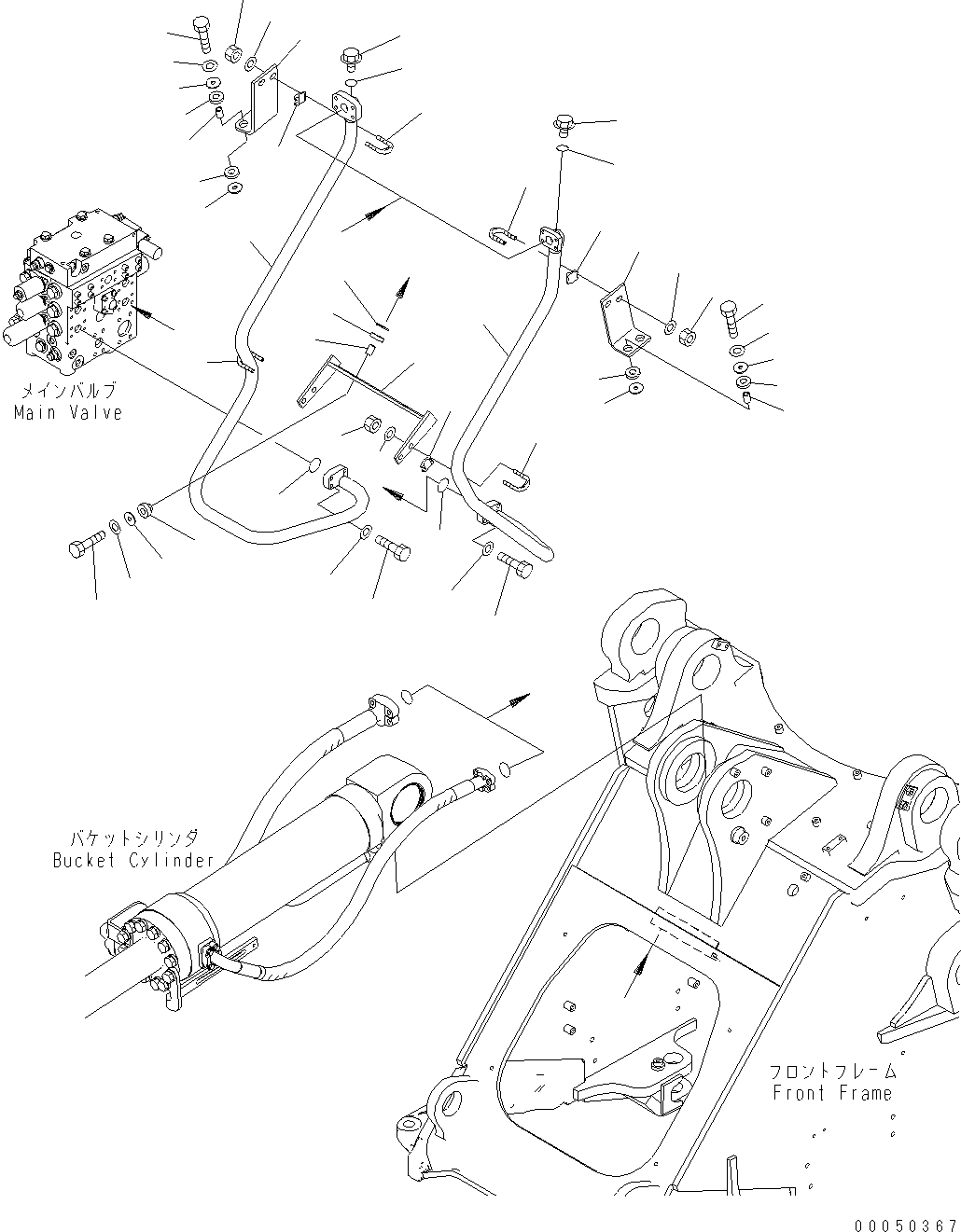 メインバルブ
Main Valve

バケットシリンダ
Bucket Cylinder

フロントフレーム
Front Frame

00050367