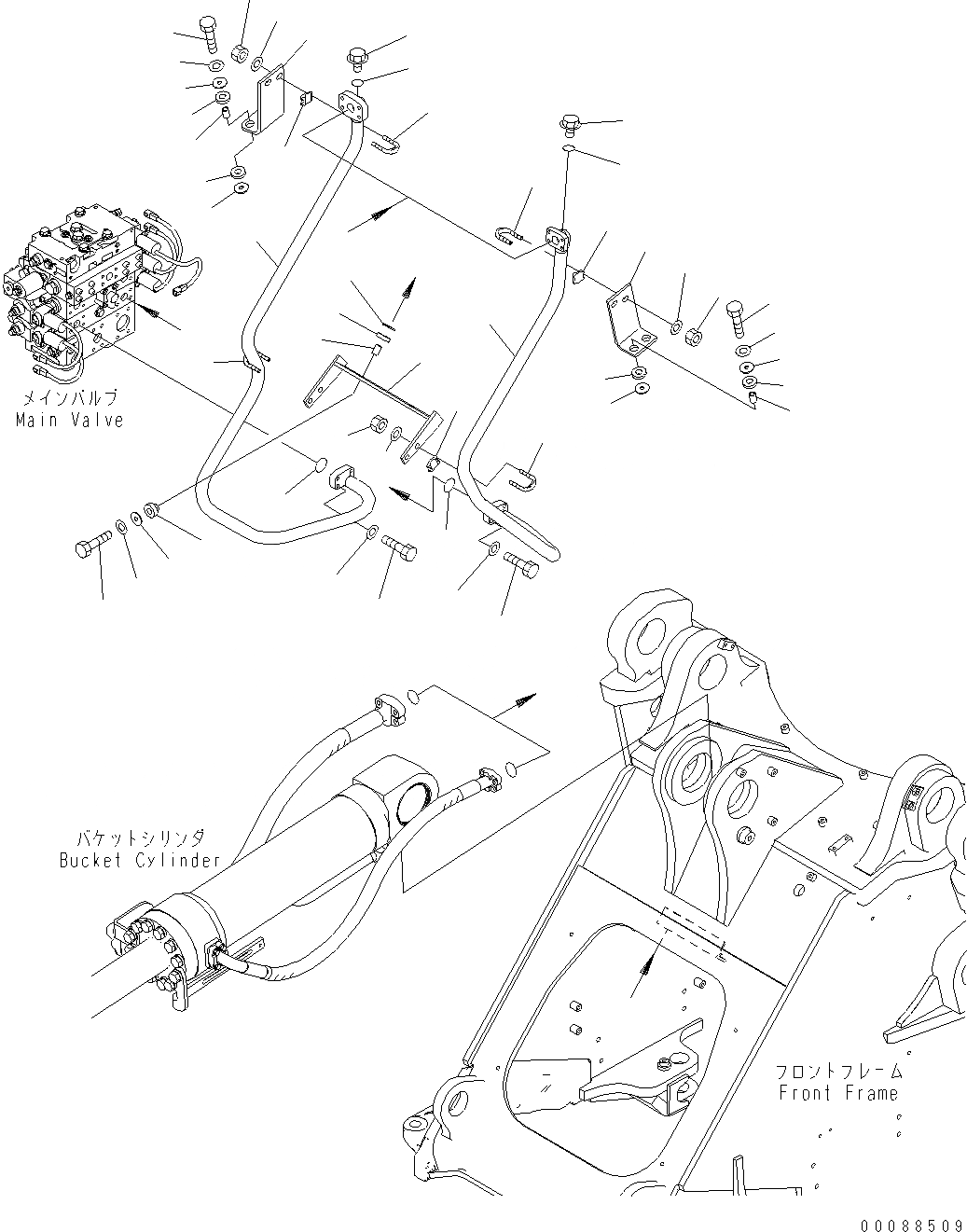 メインバルブ
Main Valve

バケットシリンダ
Bucket Cylinder

フロントフレーム
Front Frame

00088509