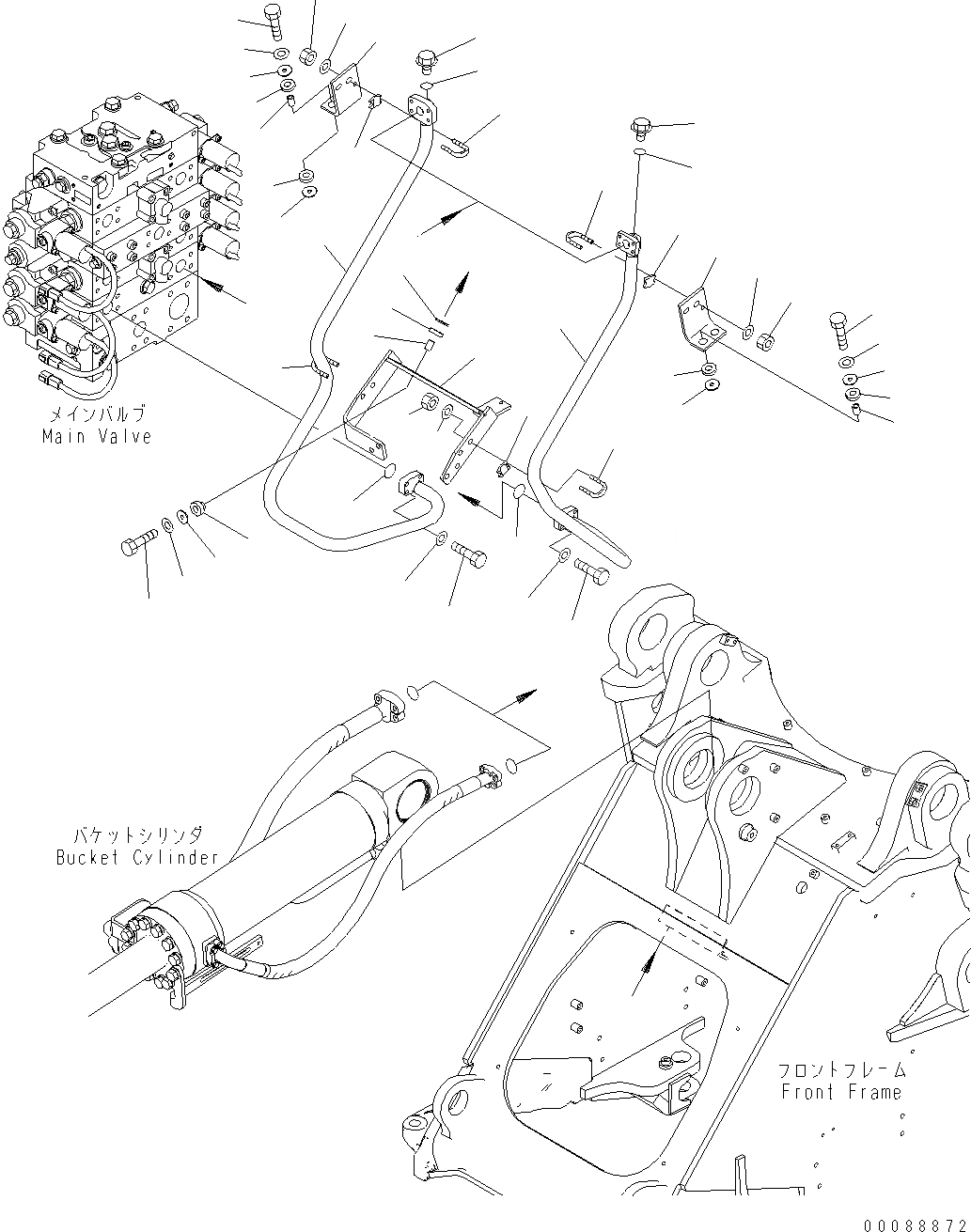 メインバルブ
Main Valve

バケットシリンダ
Bucket Cylinder

フロントフレーム
Front Frame

00088872