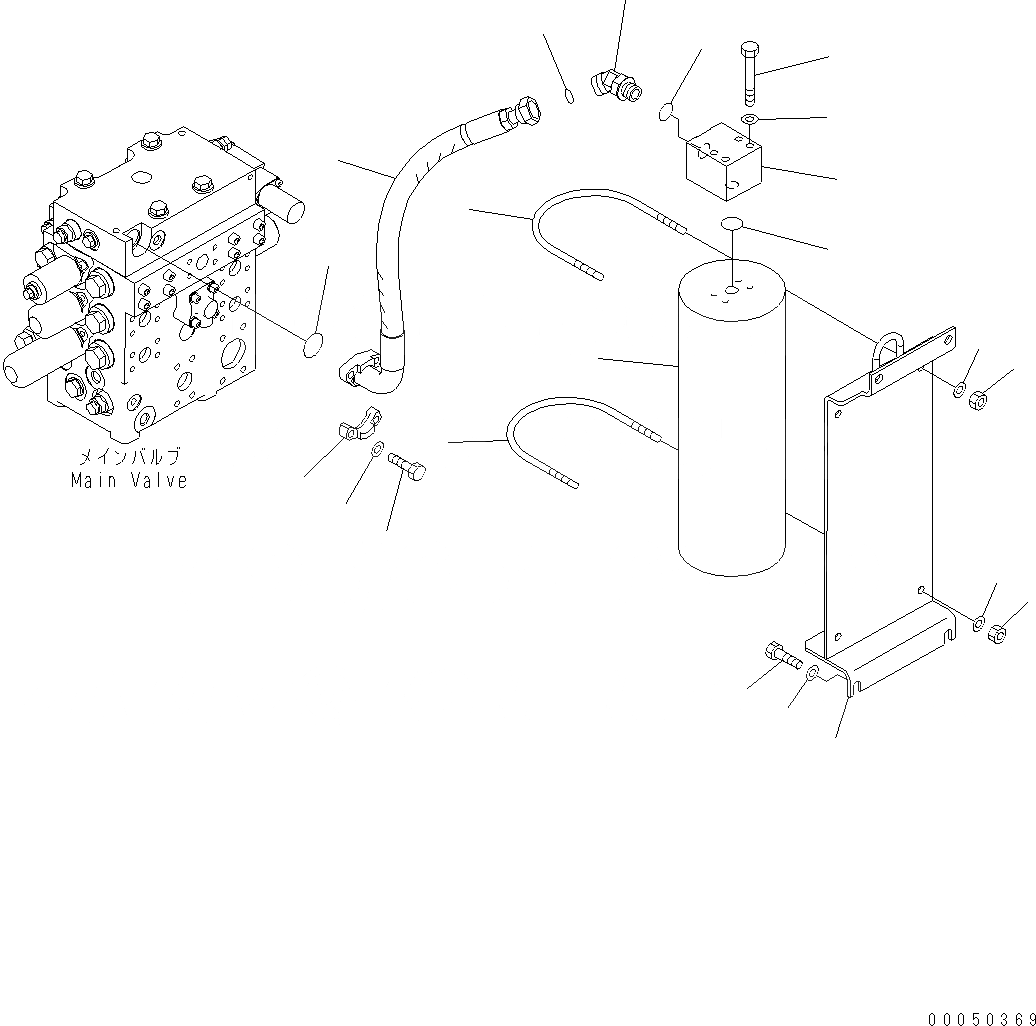 メインバルブ
Main Valve

00050369