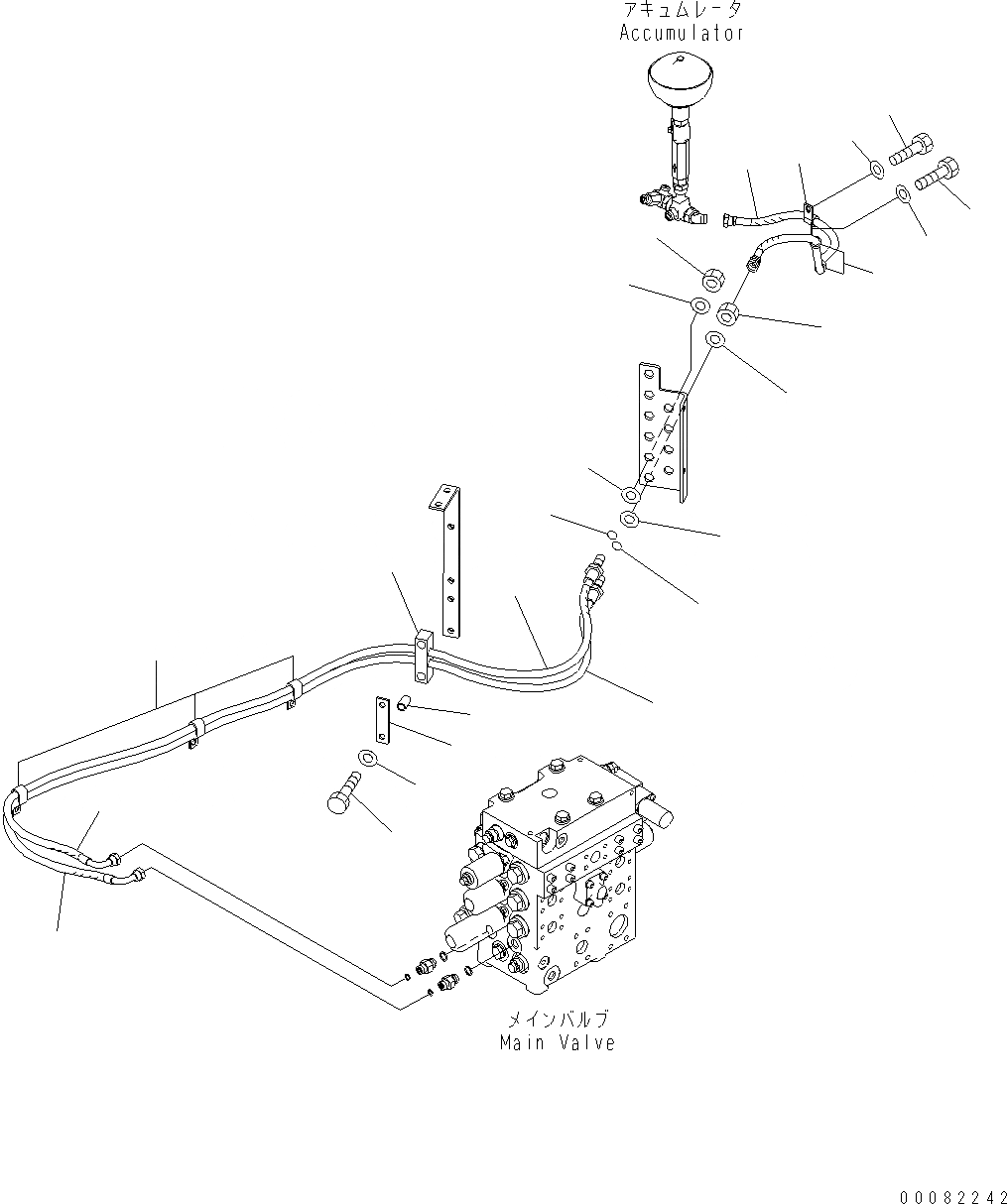 アキュムレータ
Accumulator

メインバルブ
Main Valve

00082242