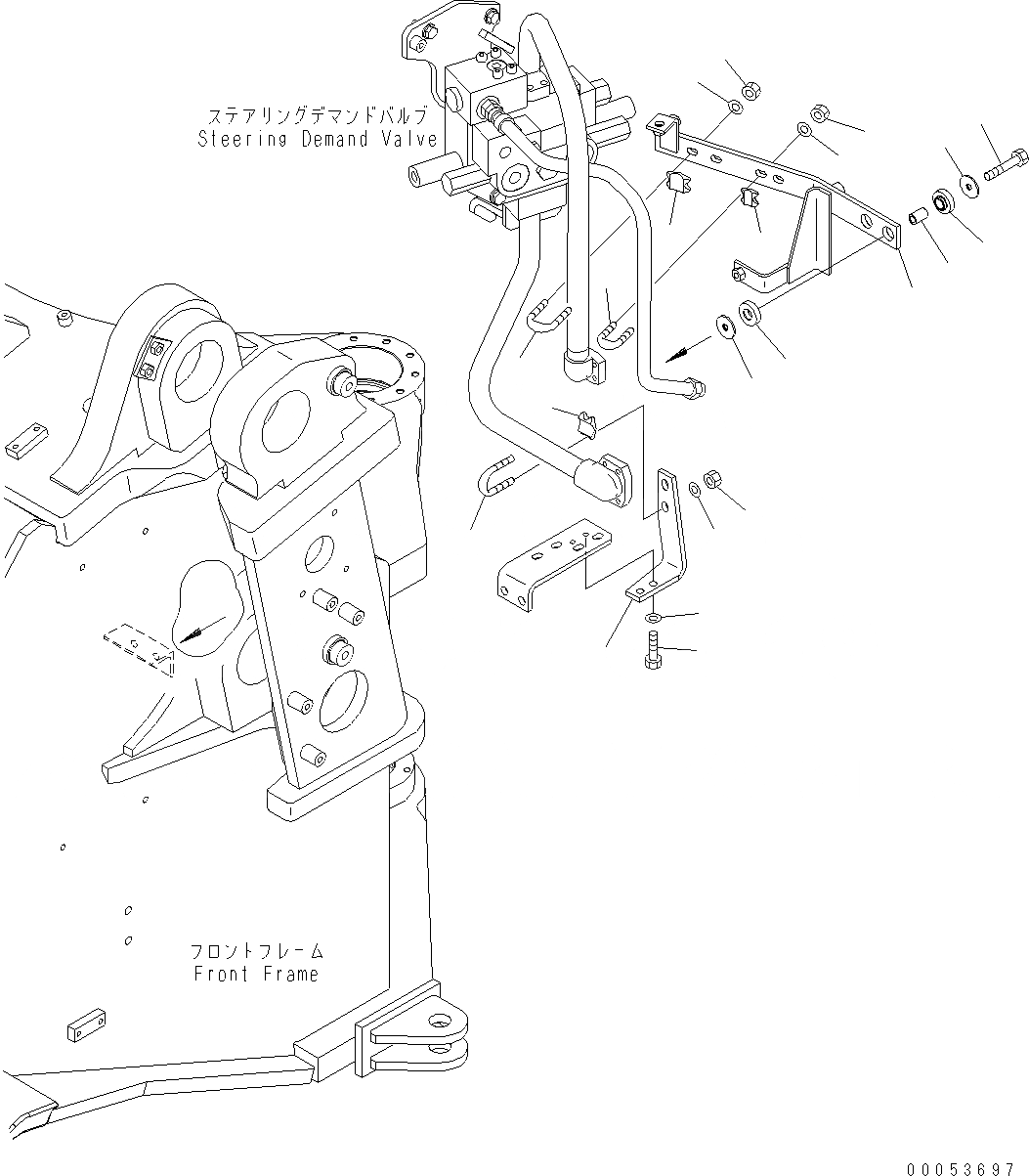 ステアリングデマンドバルブ
Steering Demand Valve

フロントフレーム
Front Frame

00053697