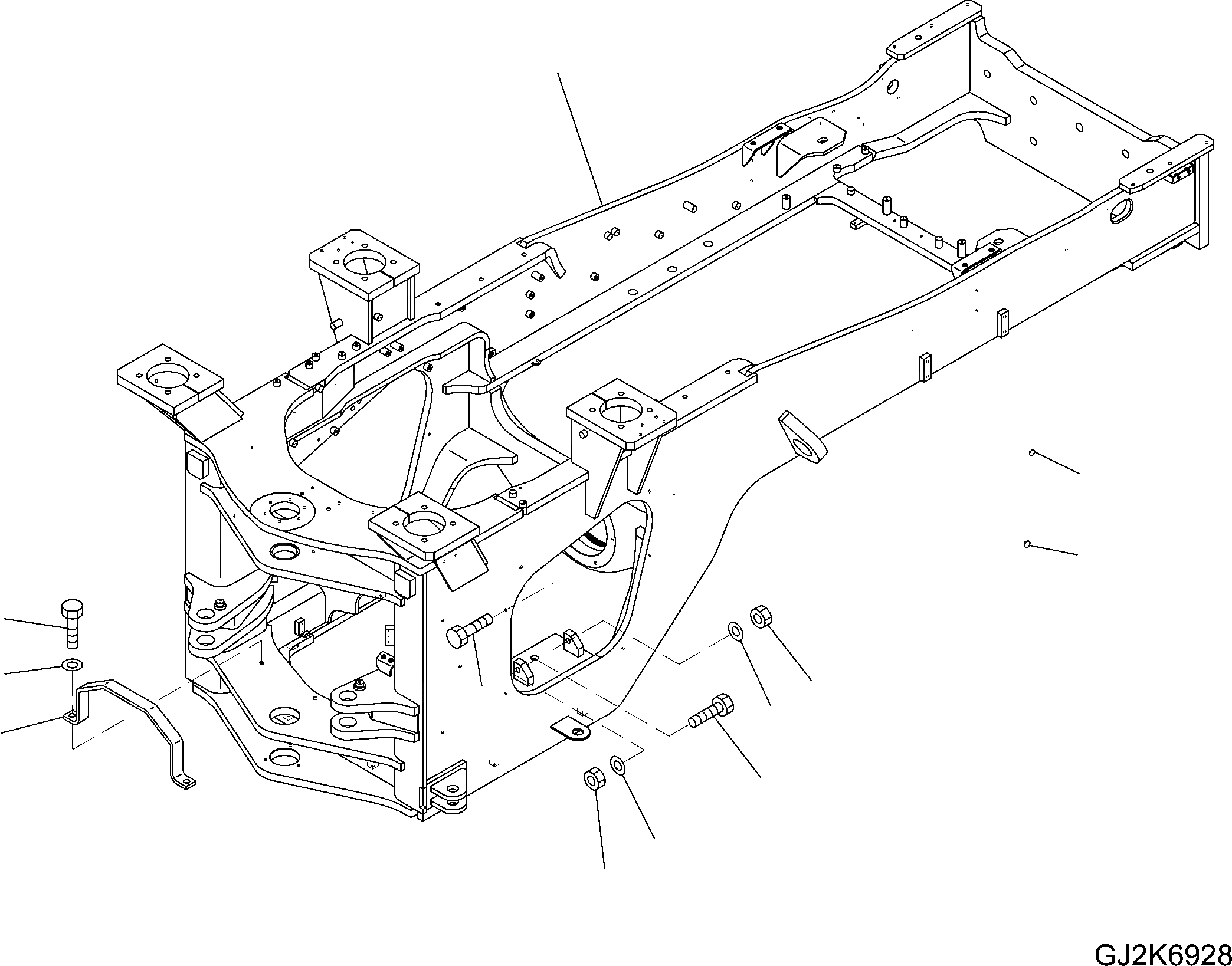 GJ2K6928