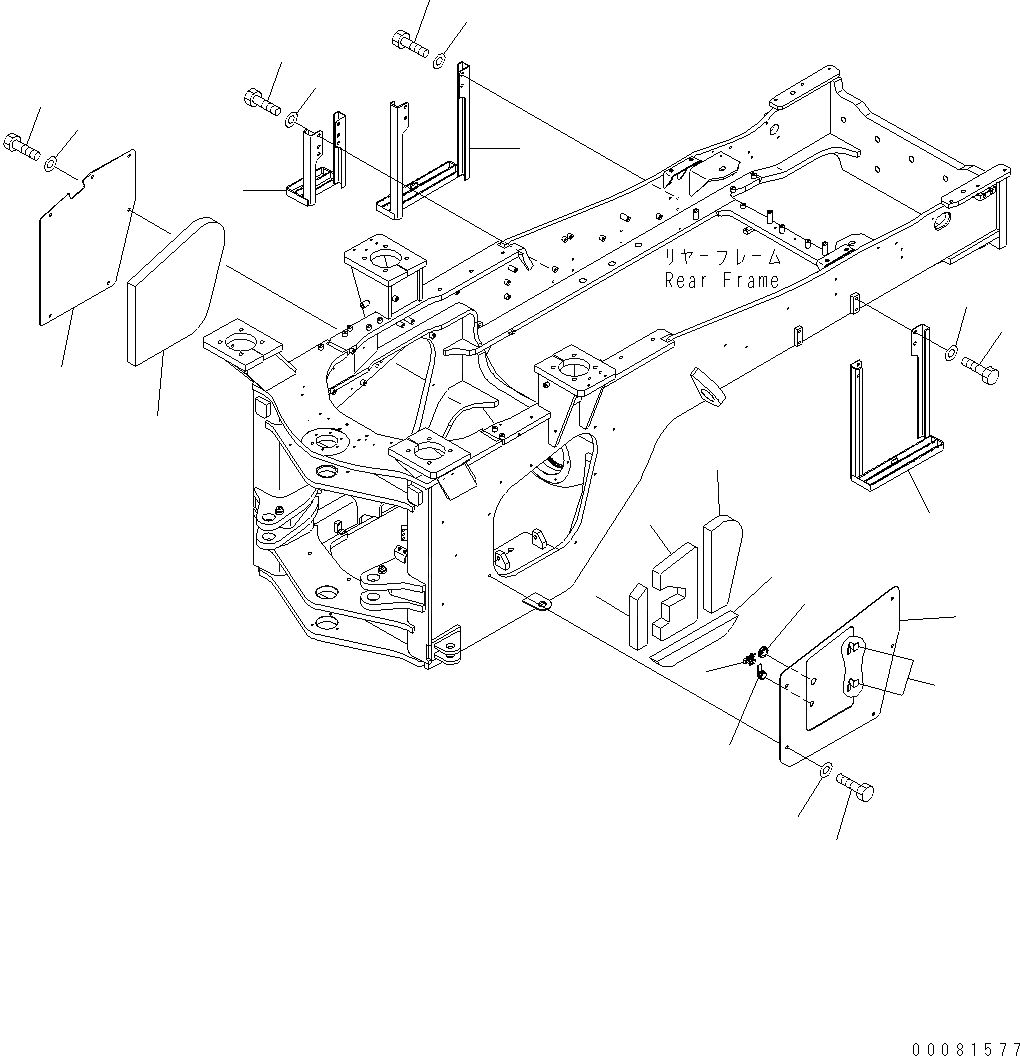 リヤーフレーム
Rear Frame

00081577