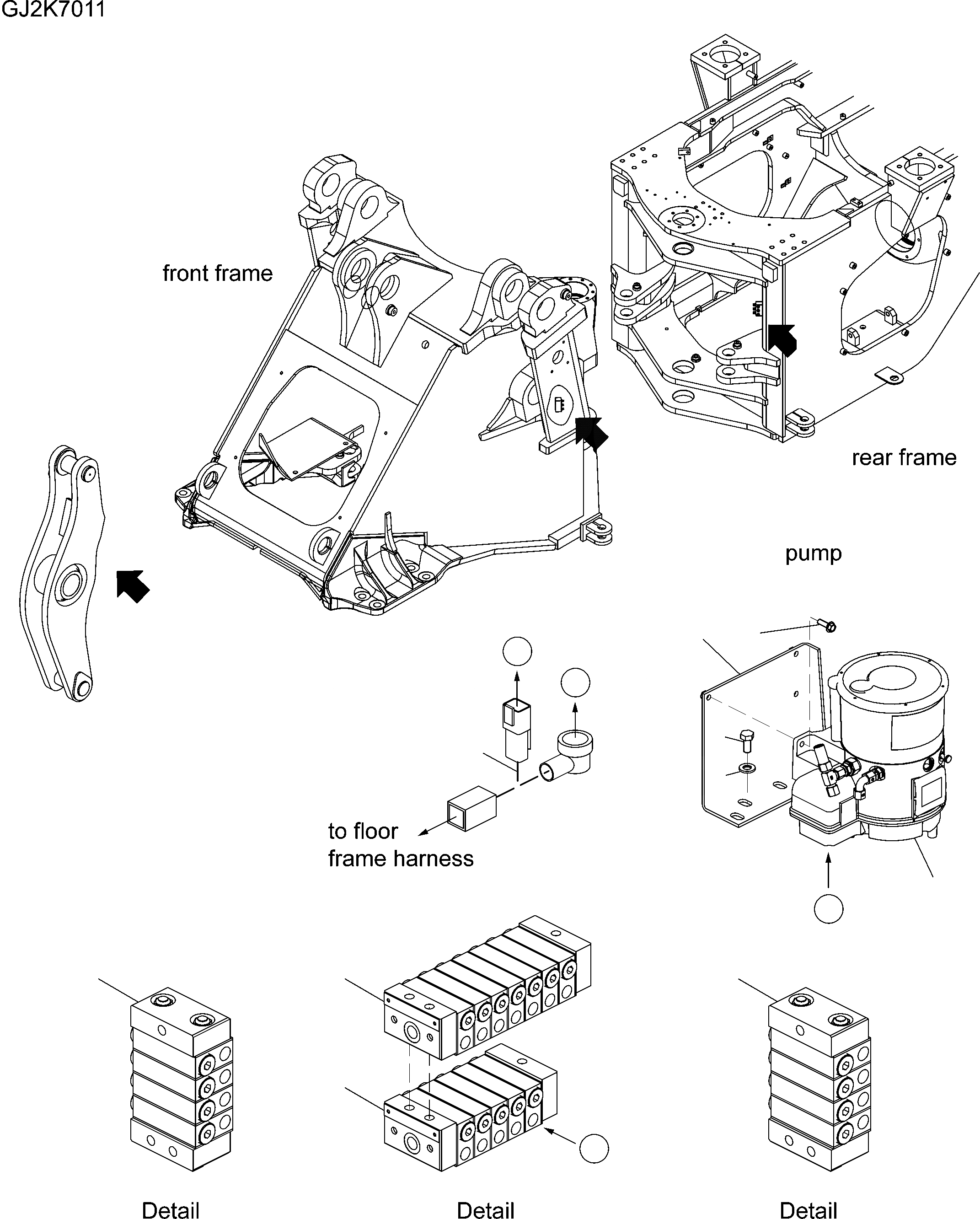 GJ2K7011

front frame

rear frame

pump

to floor frame harness

Detail

Detail

Detail