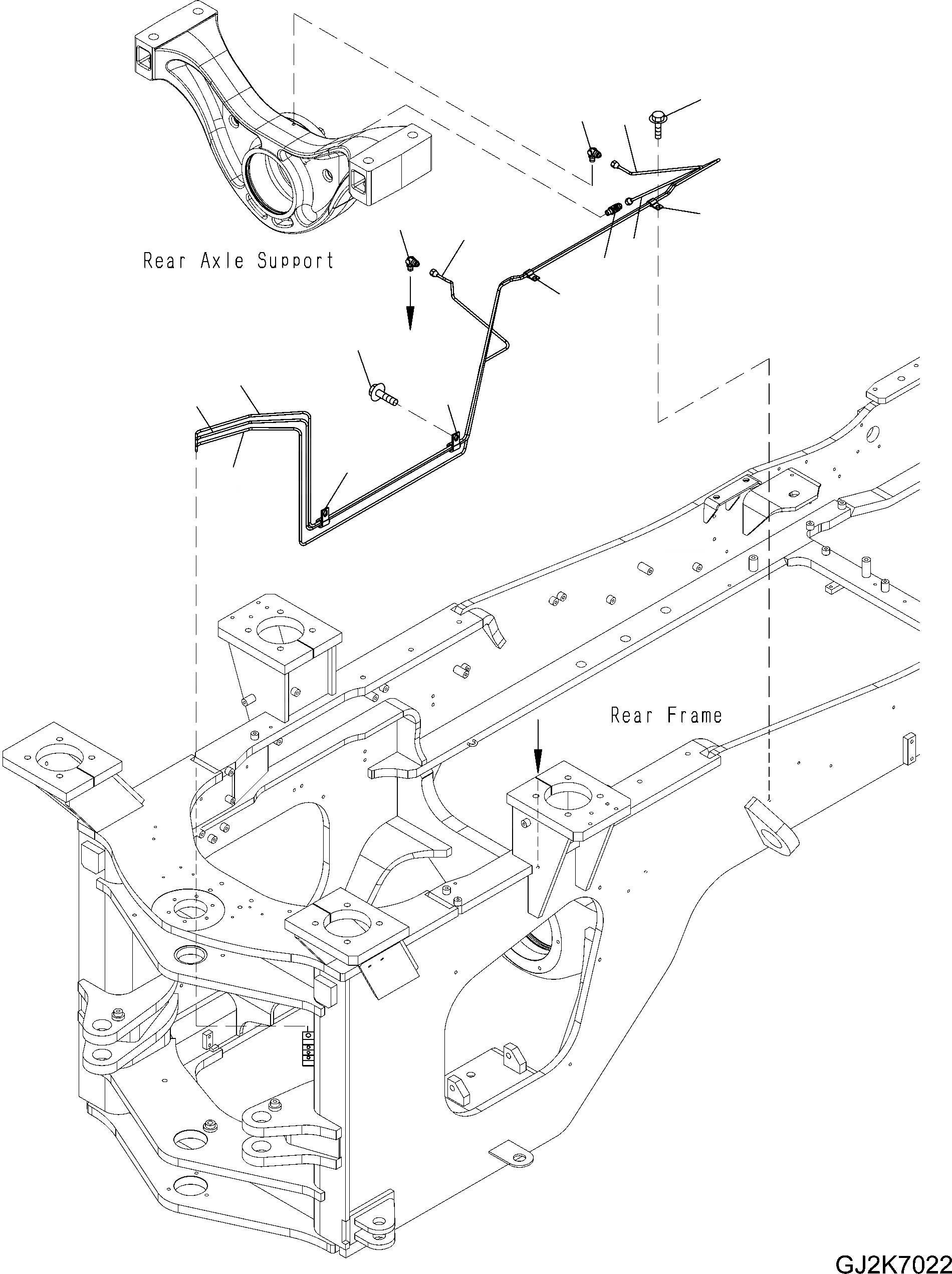 Rear Axle Support

Rear Frame

GJ2K7022