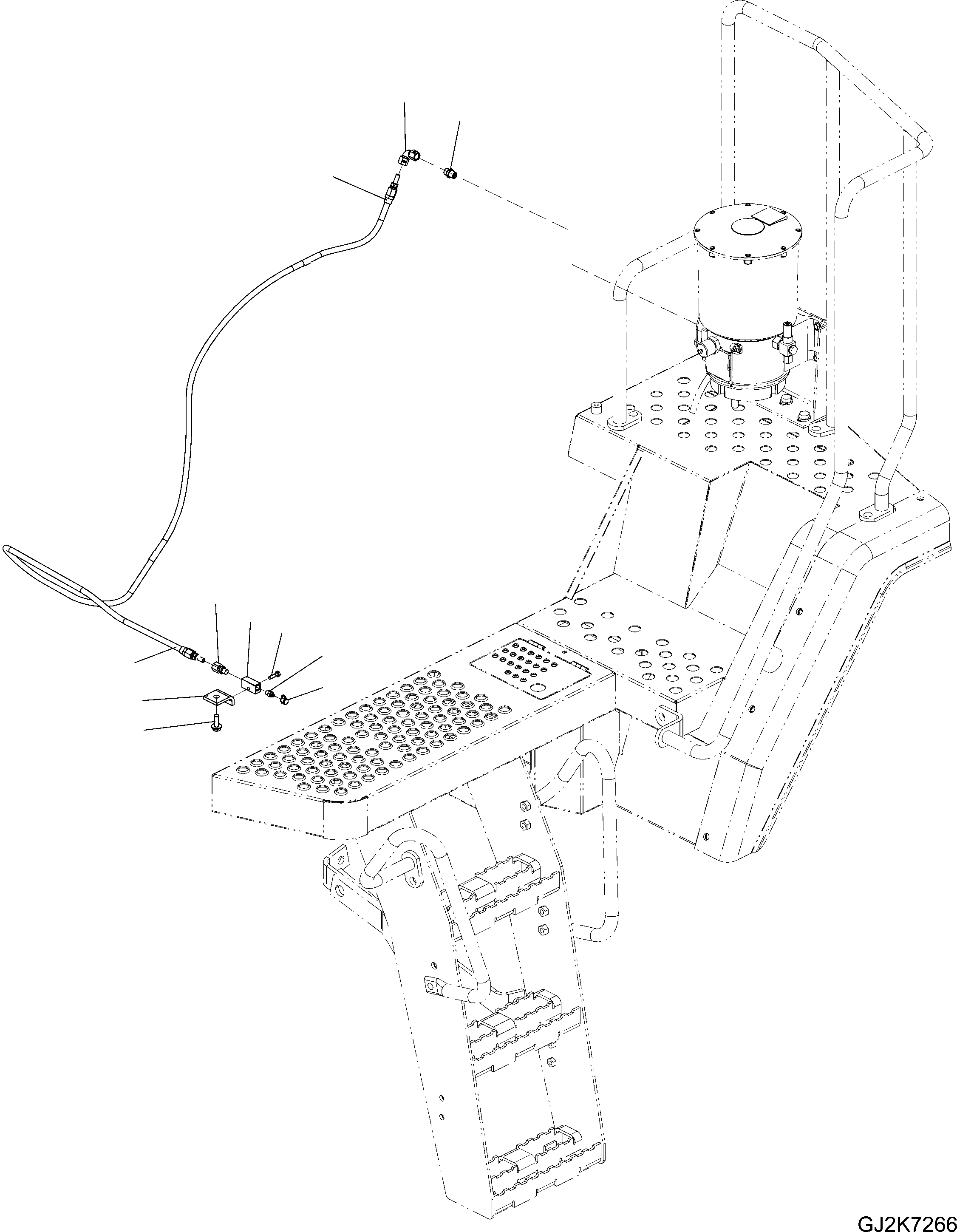 GJ2K7266