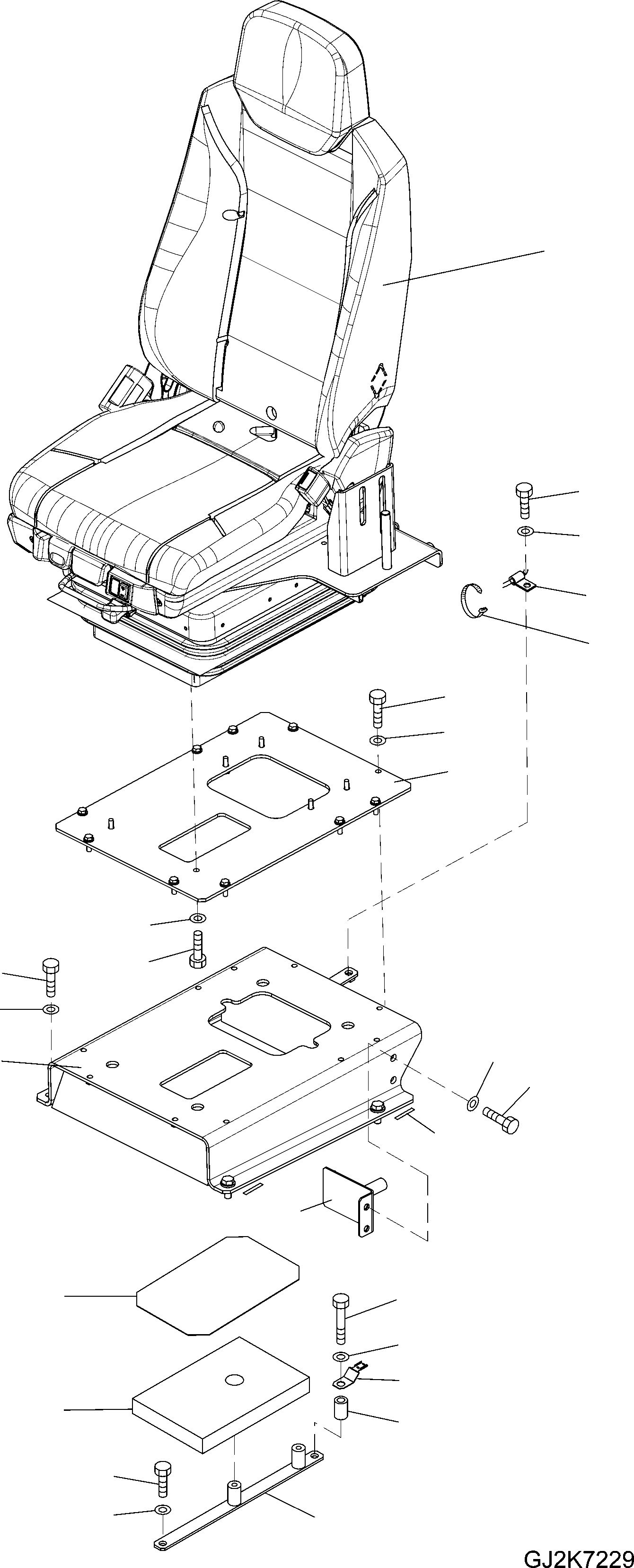 GJ2K7229