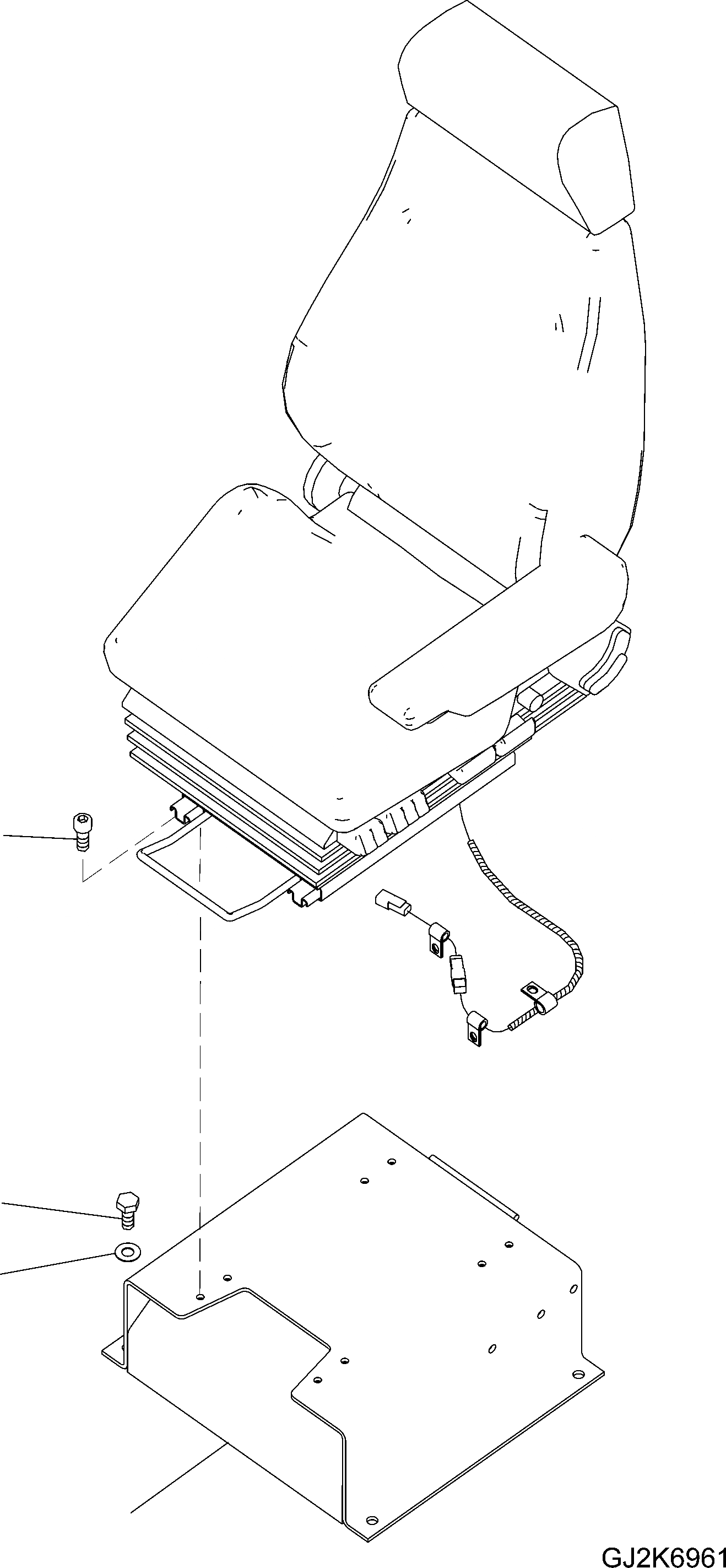 GJ2K6961