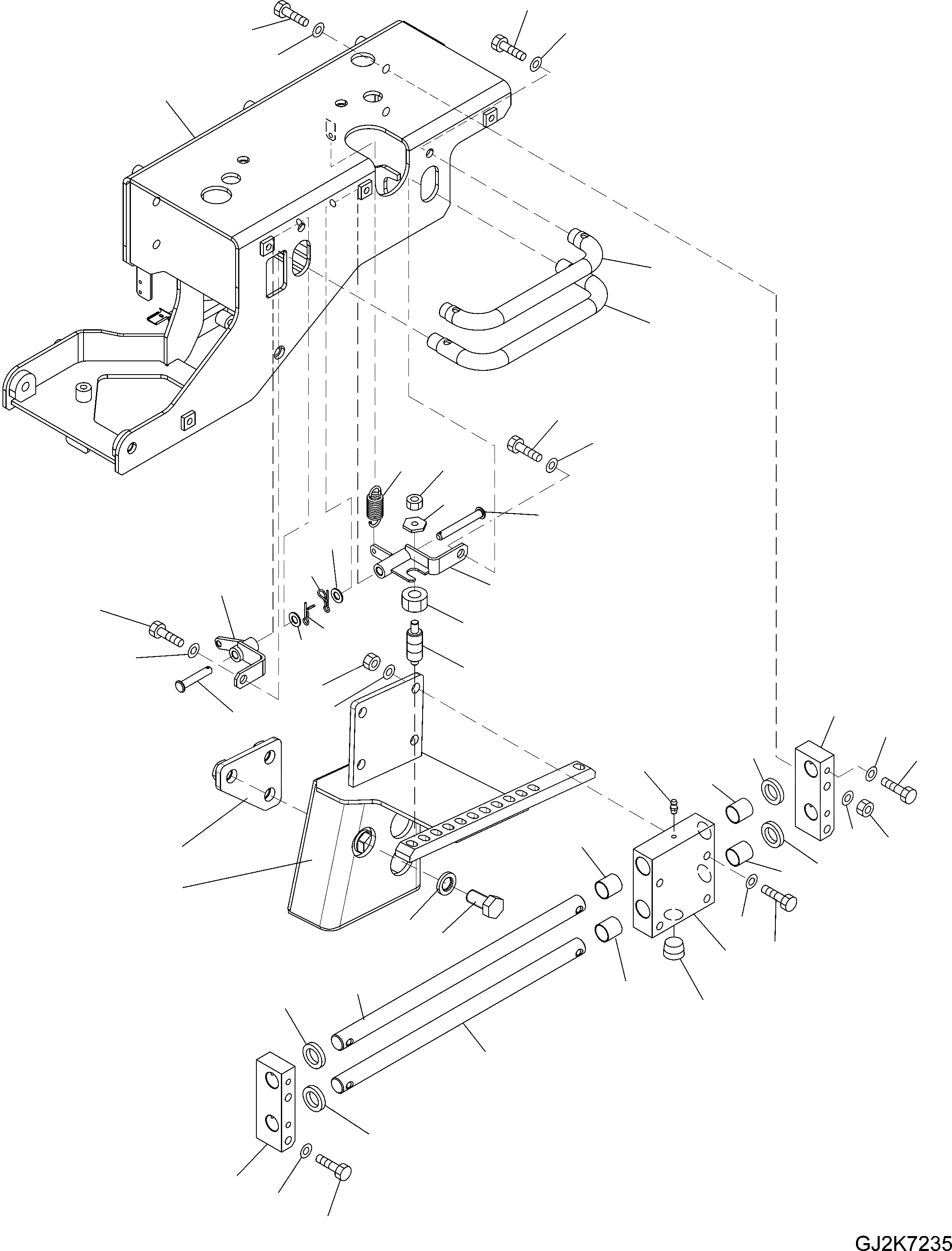 GJ2K7235