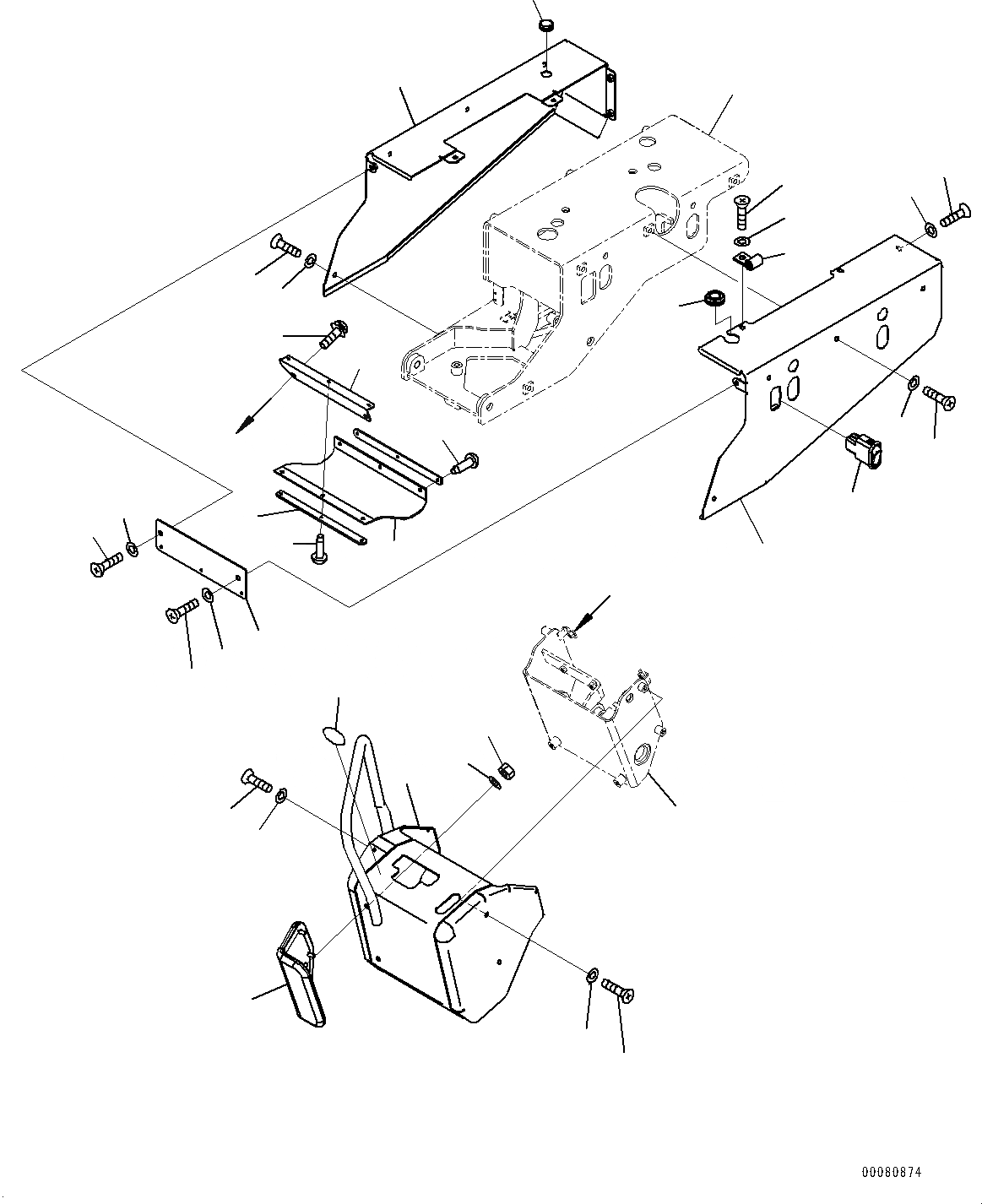 00080874