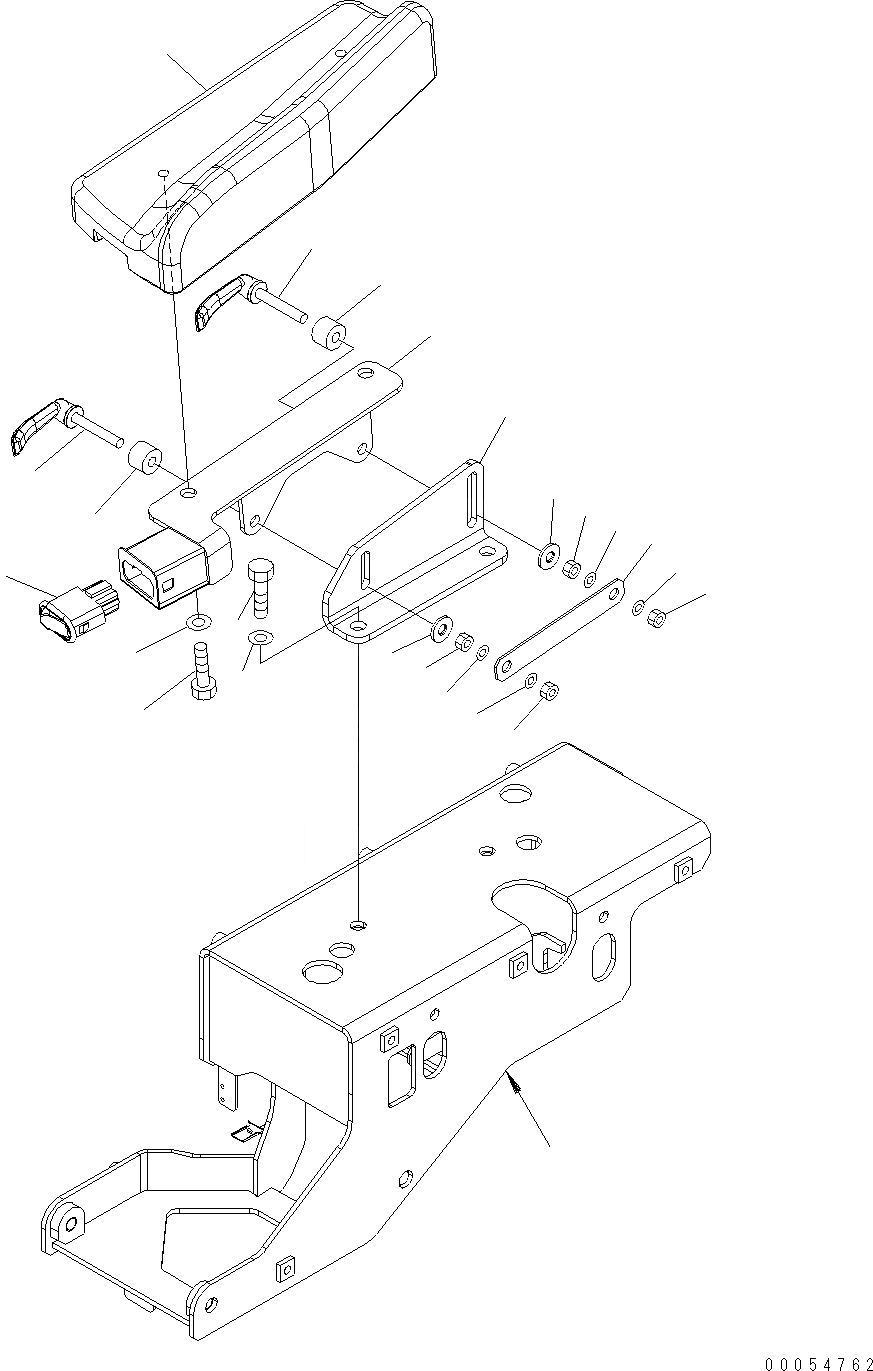 00054762