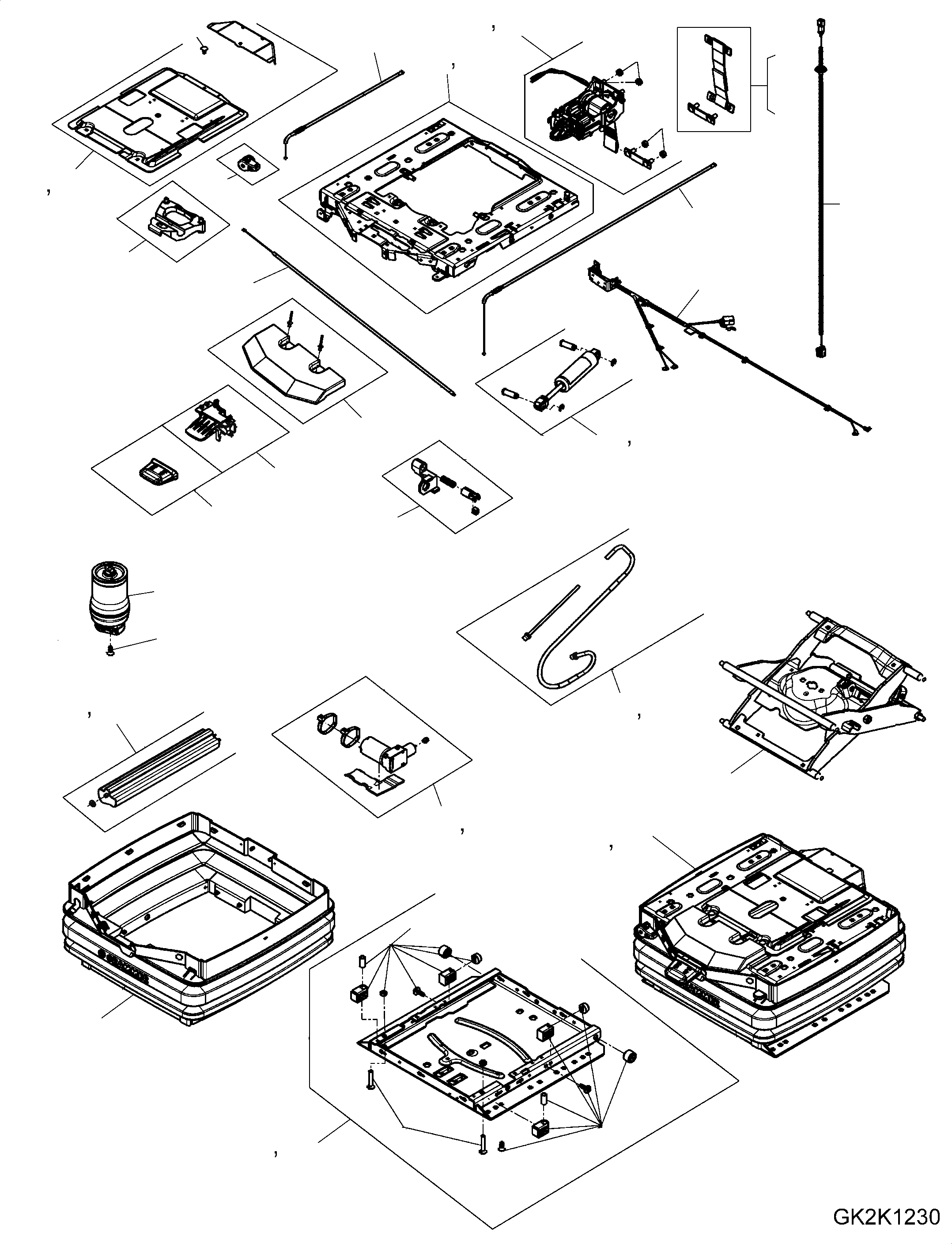 GK2K1230