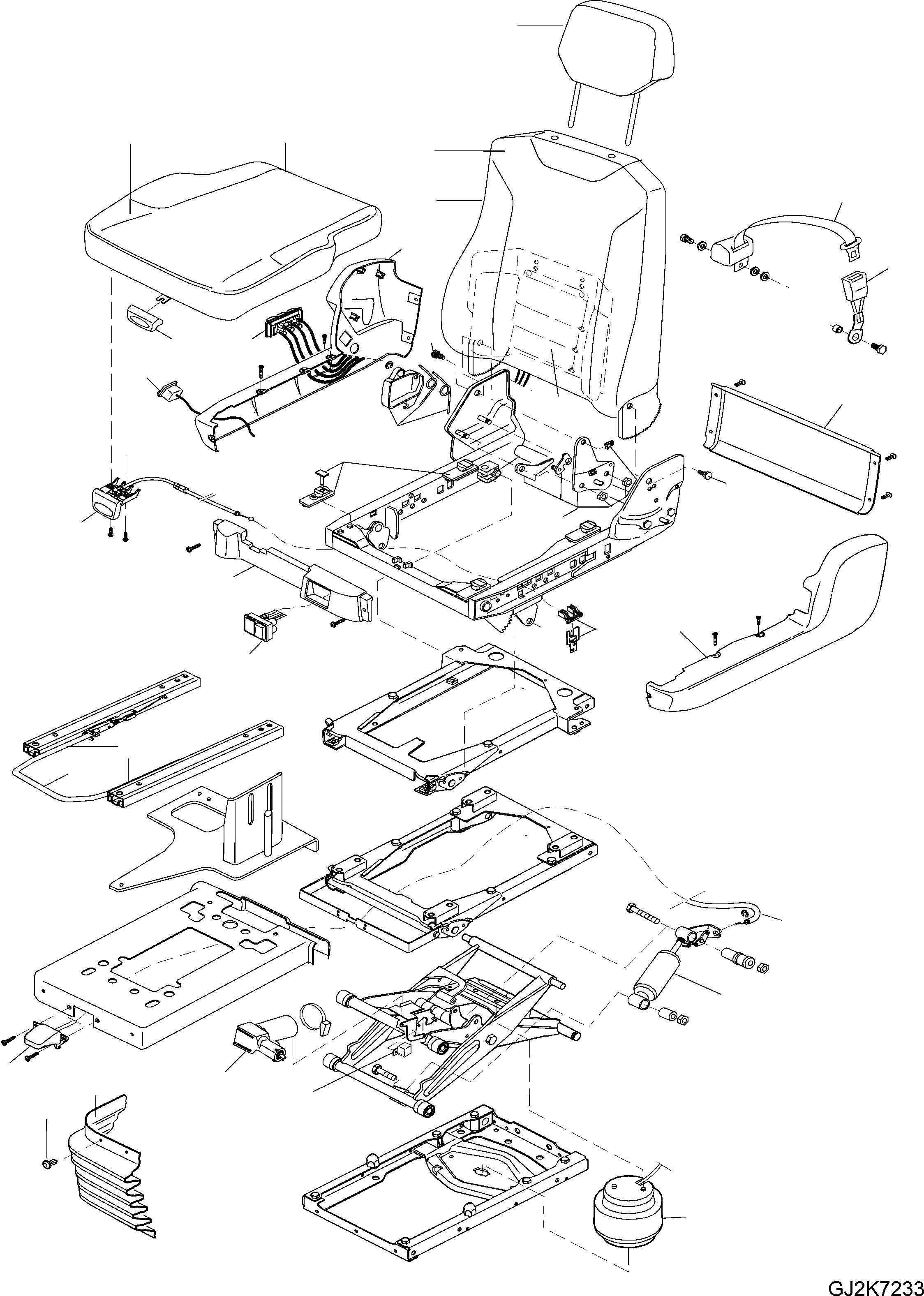 GJ2K7233