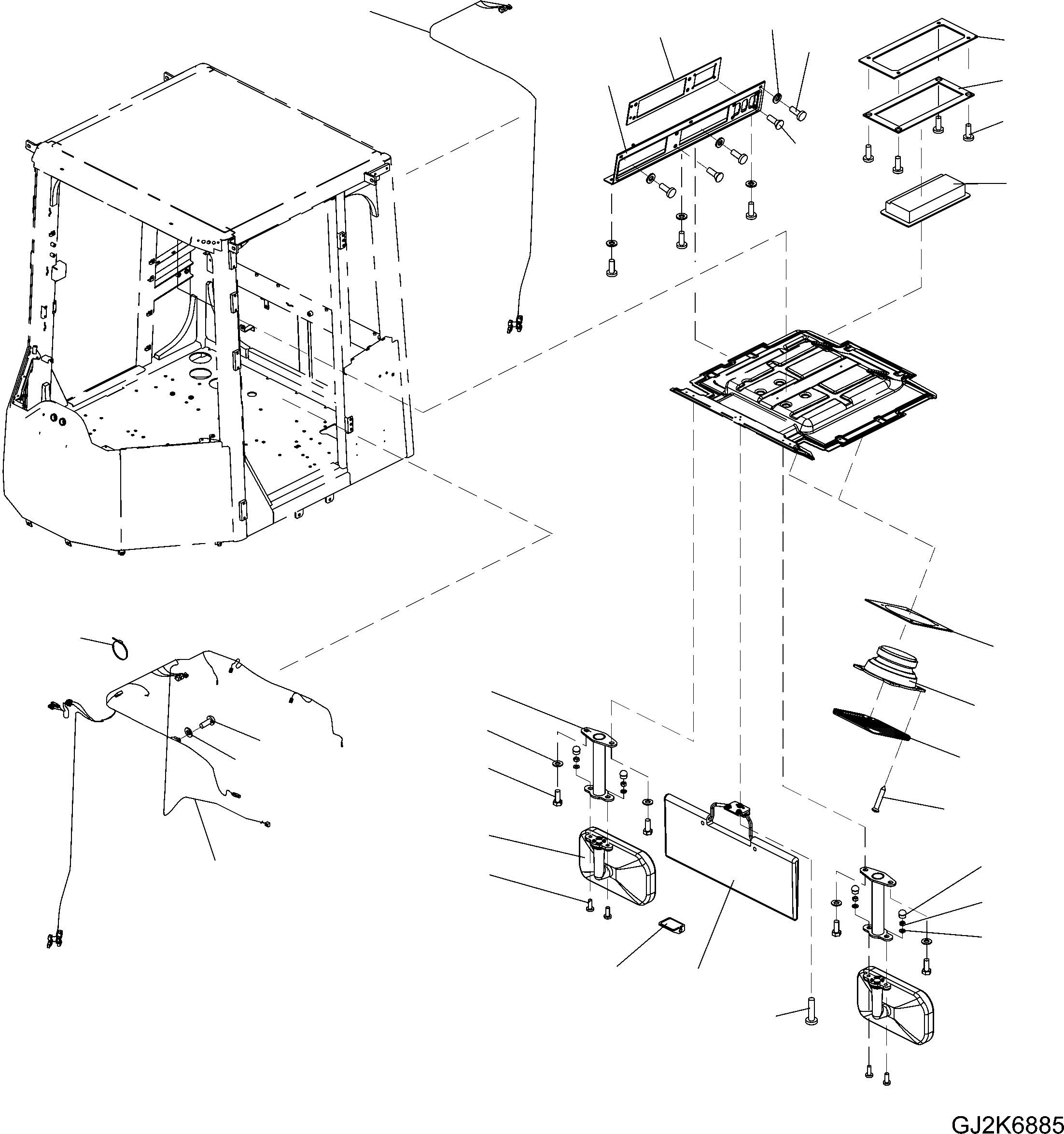 GJ2K6885