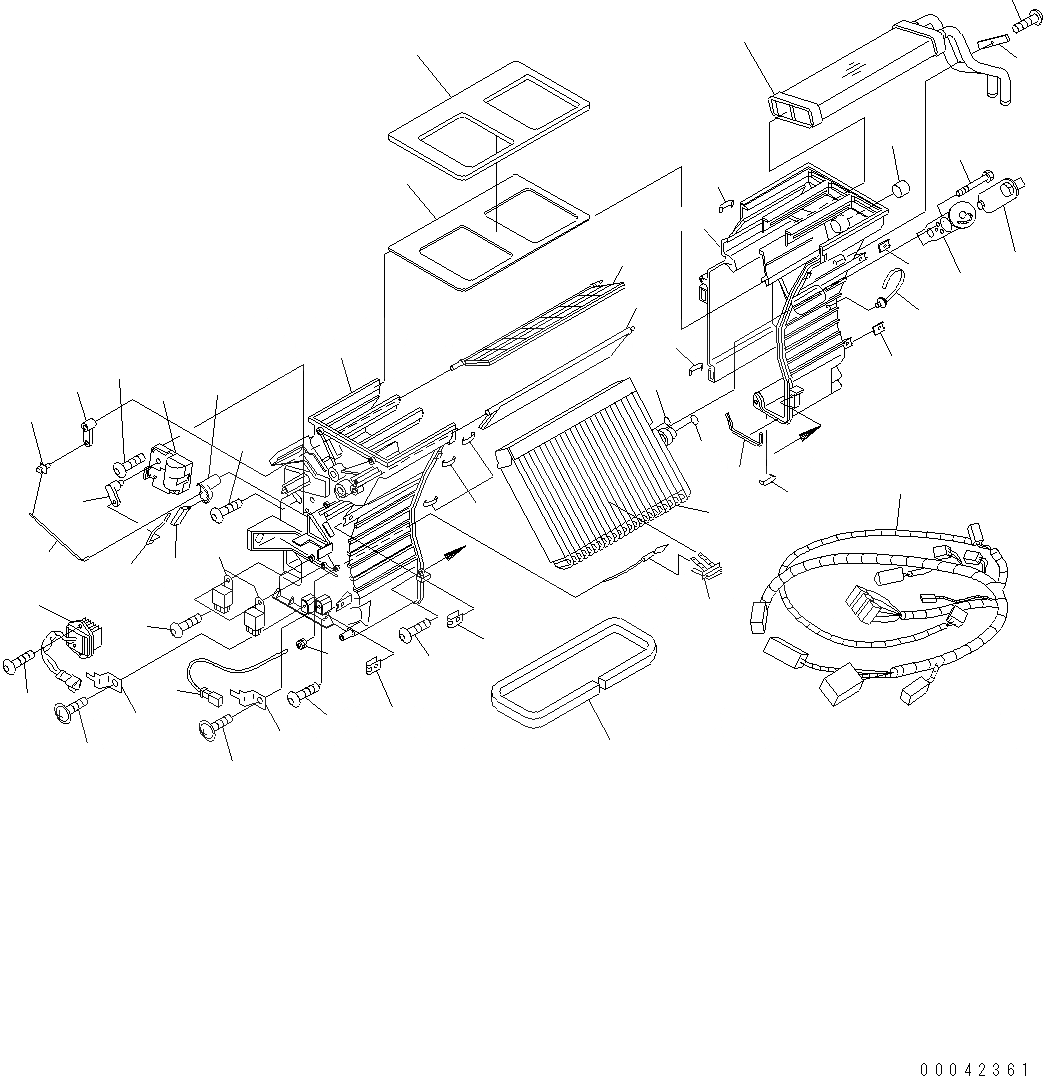 00042361