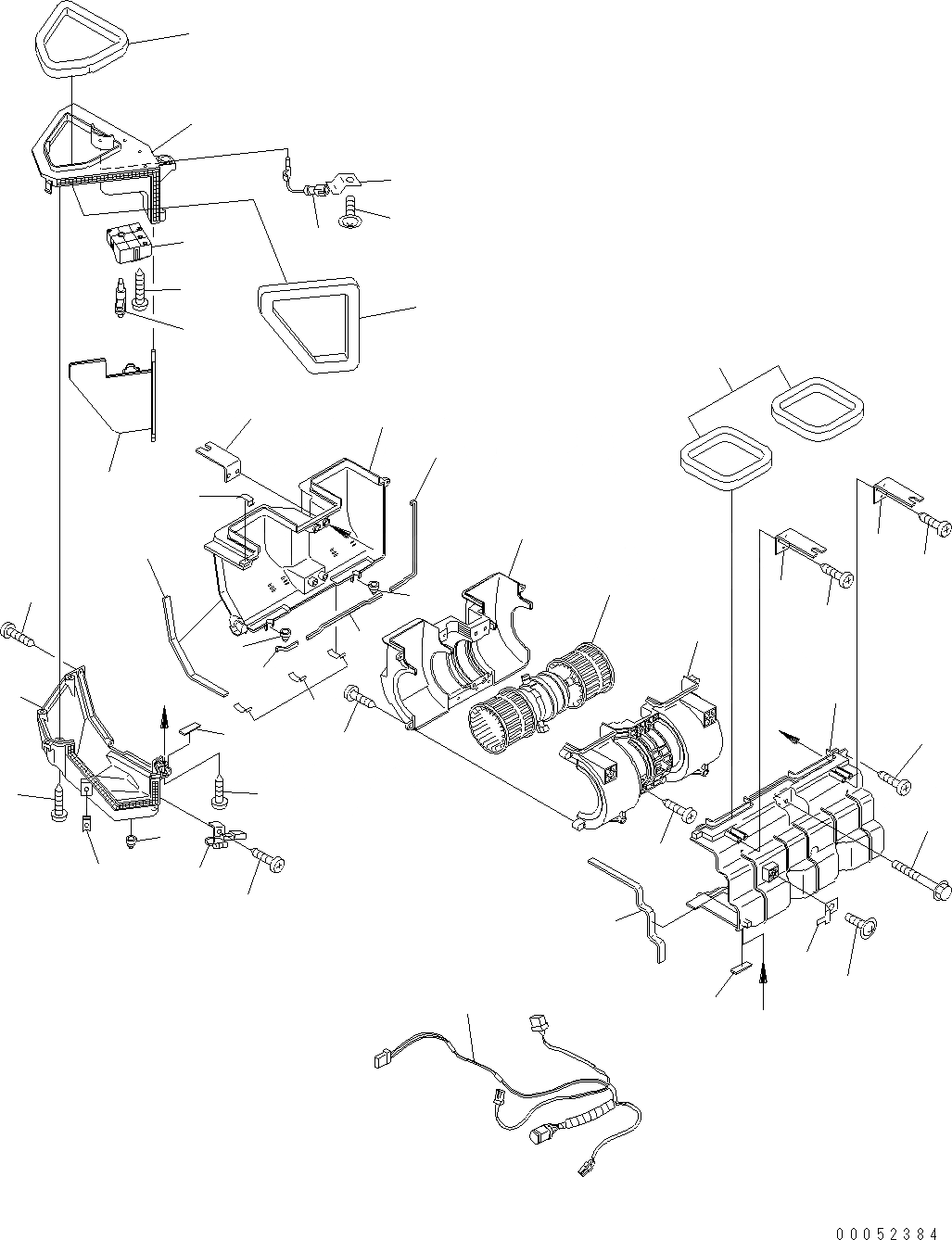 00052384