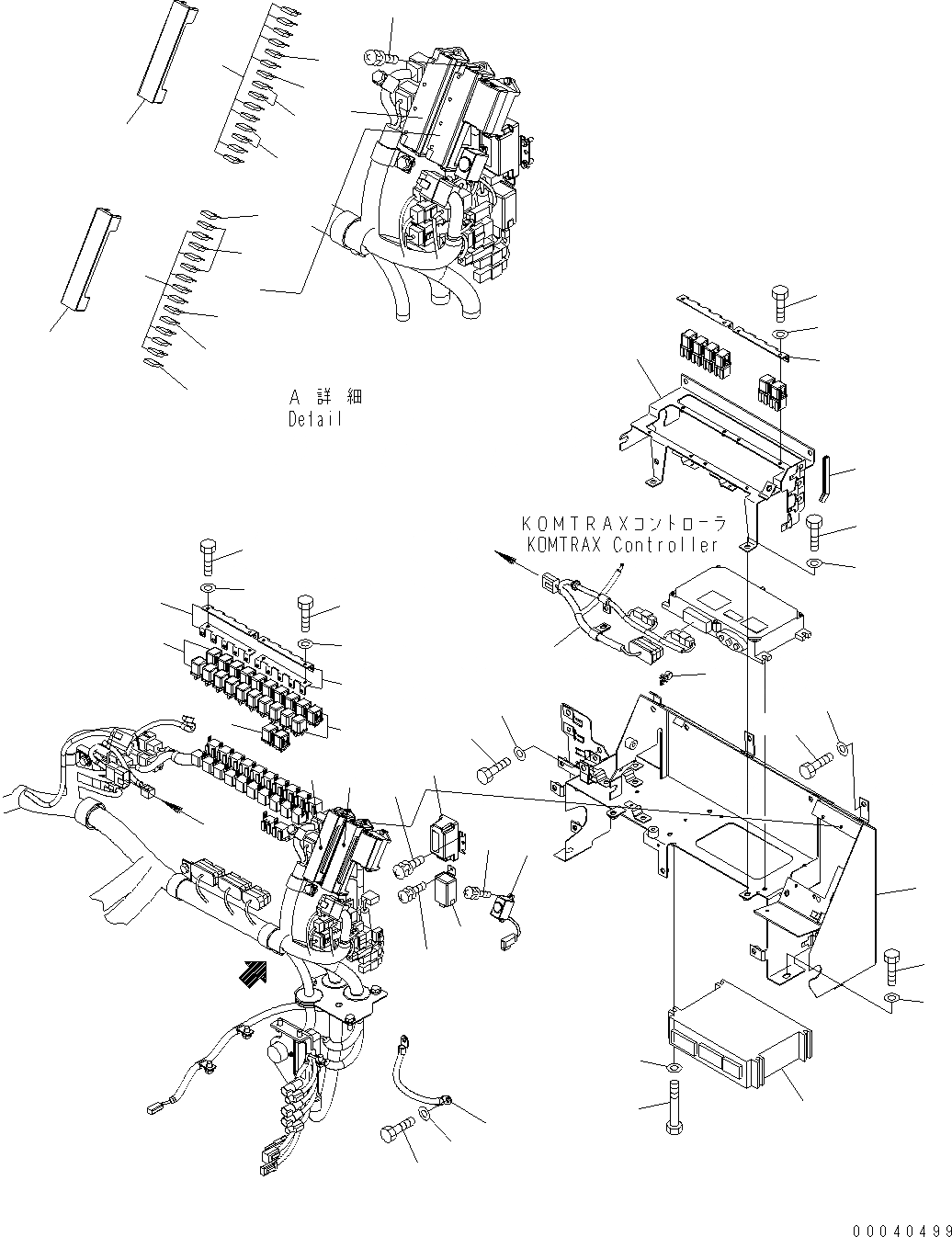 A 詳 細
Detail

KOMTRAXコントローラ
KOMTRAX Controller

00040499