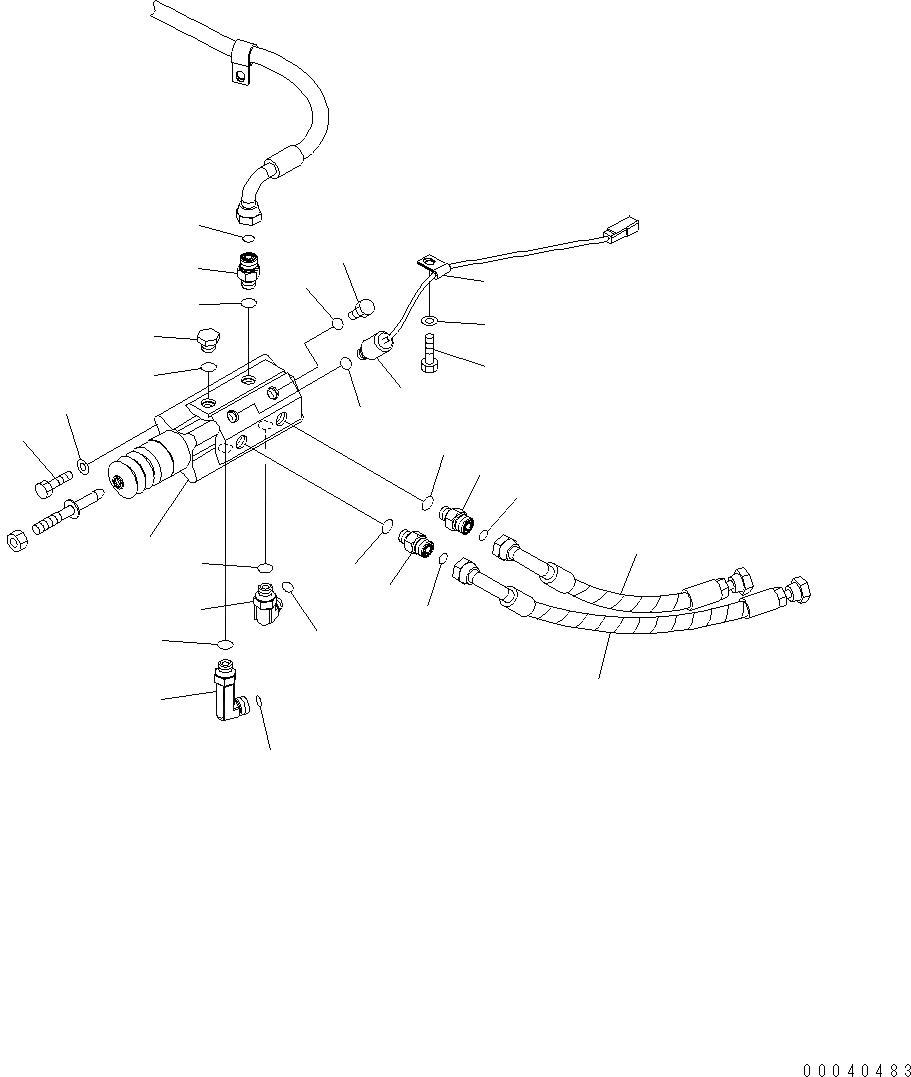 00040483