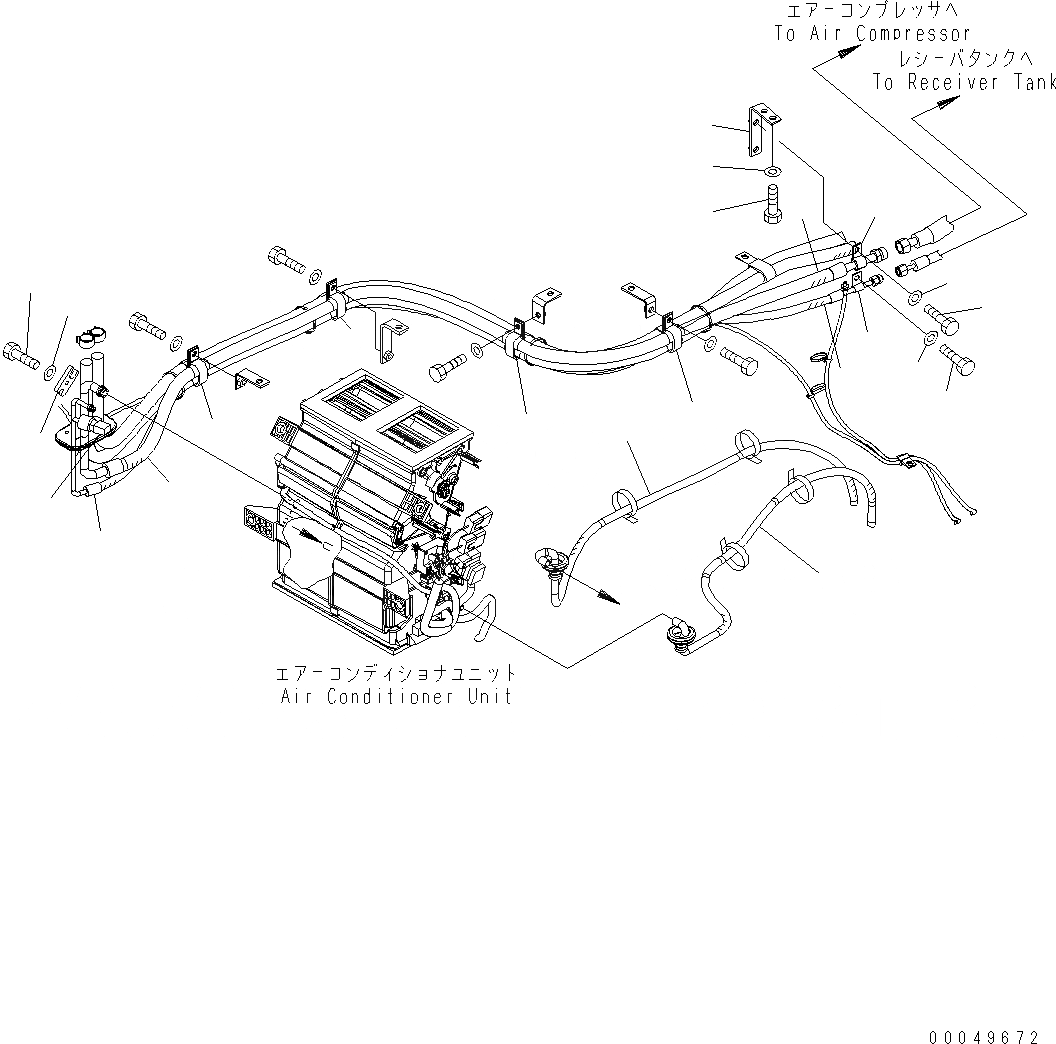 エアーコンプレッサへ
To Air Compressor

レシーバタンクへ
To Receiver Tank

エアーコンディショナユニット
Air Conditioner Unit

00049672