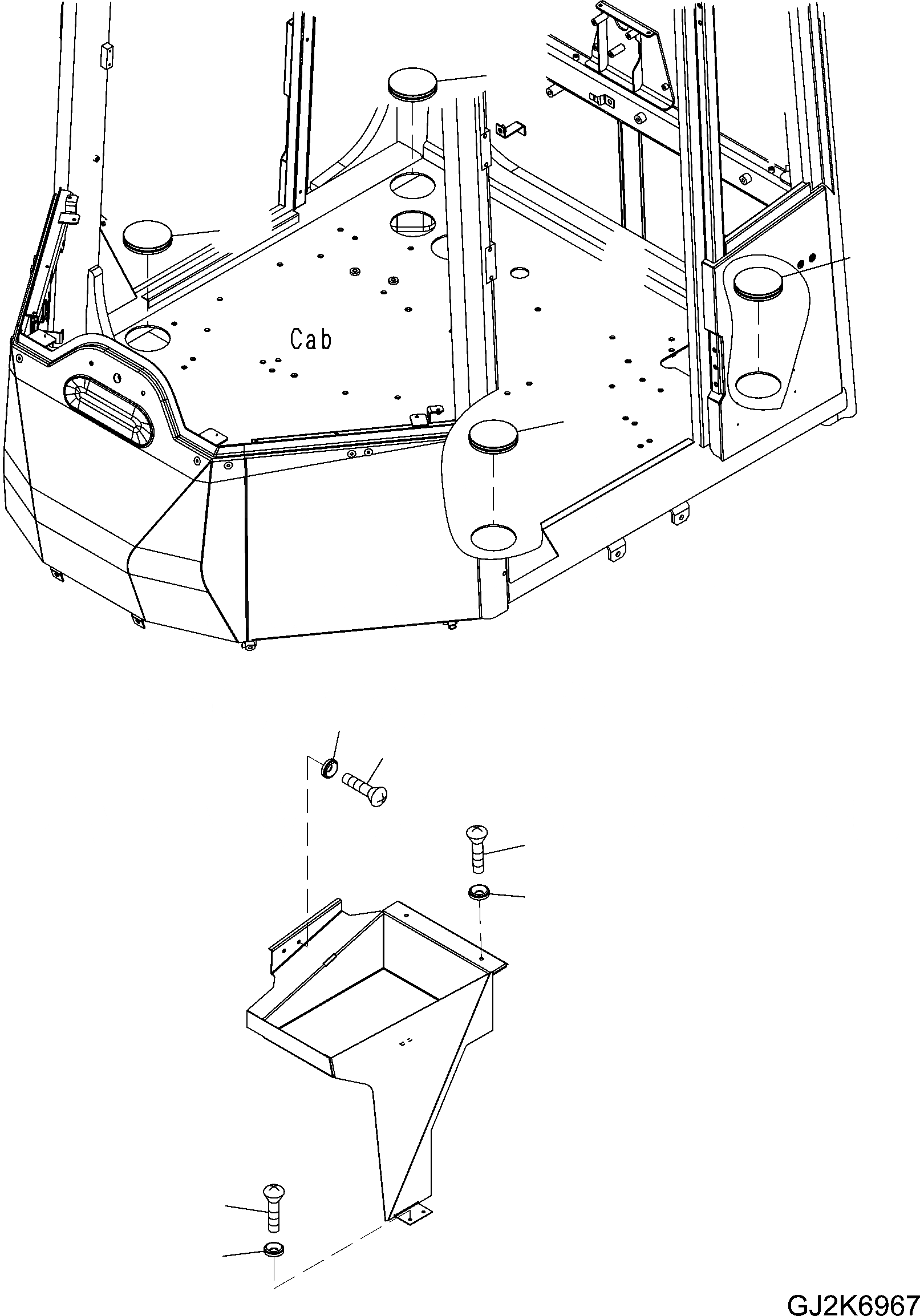 Cab

GJ2K6967