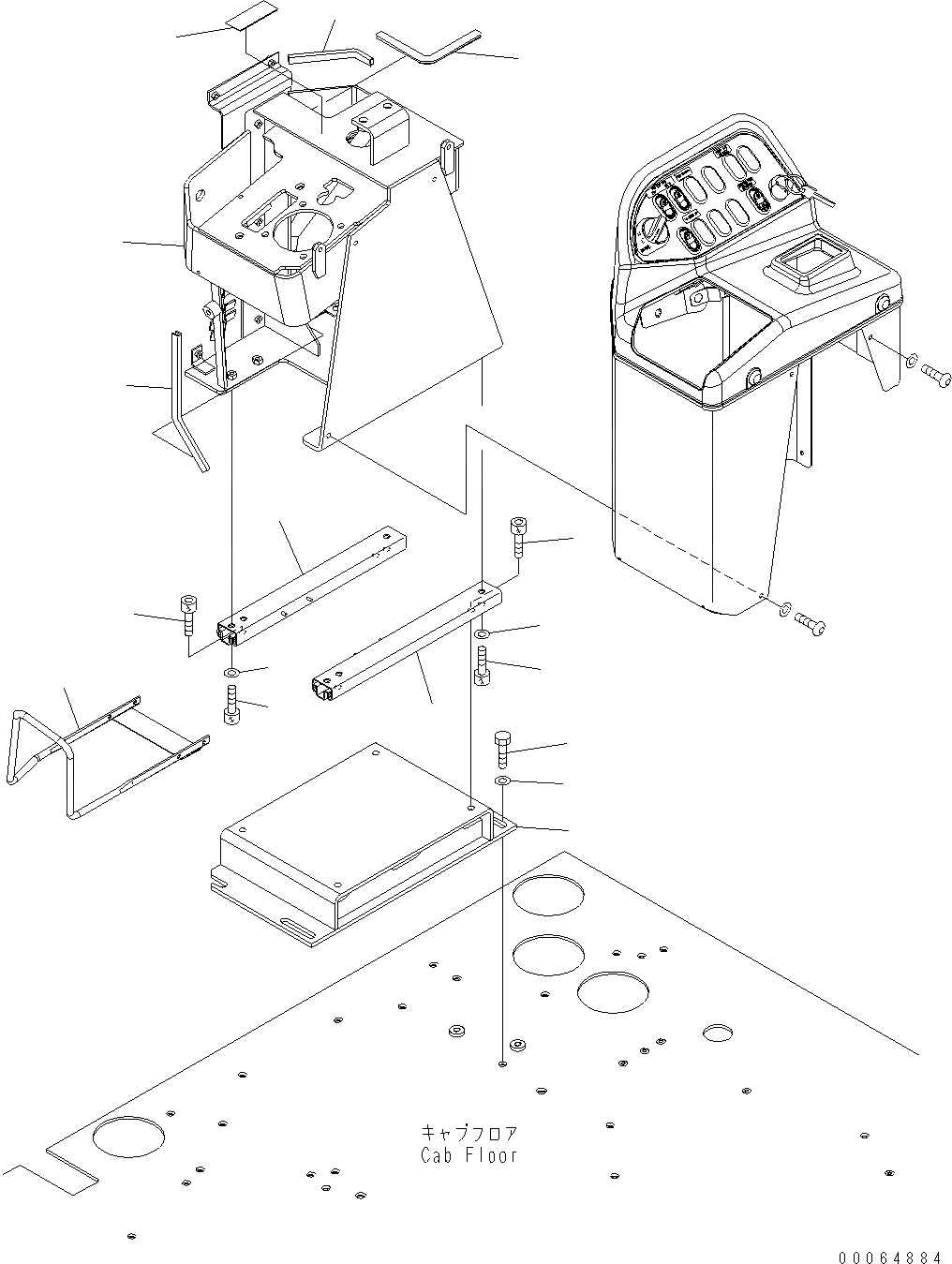 キャブフロア
Cab Floor

00064884