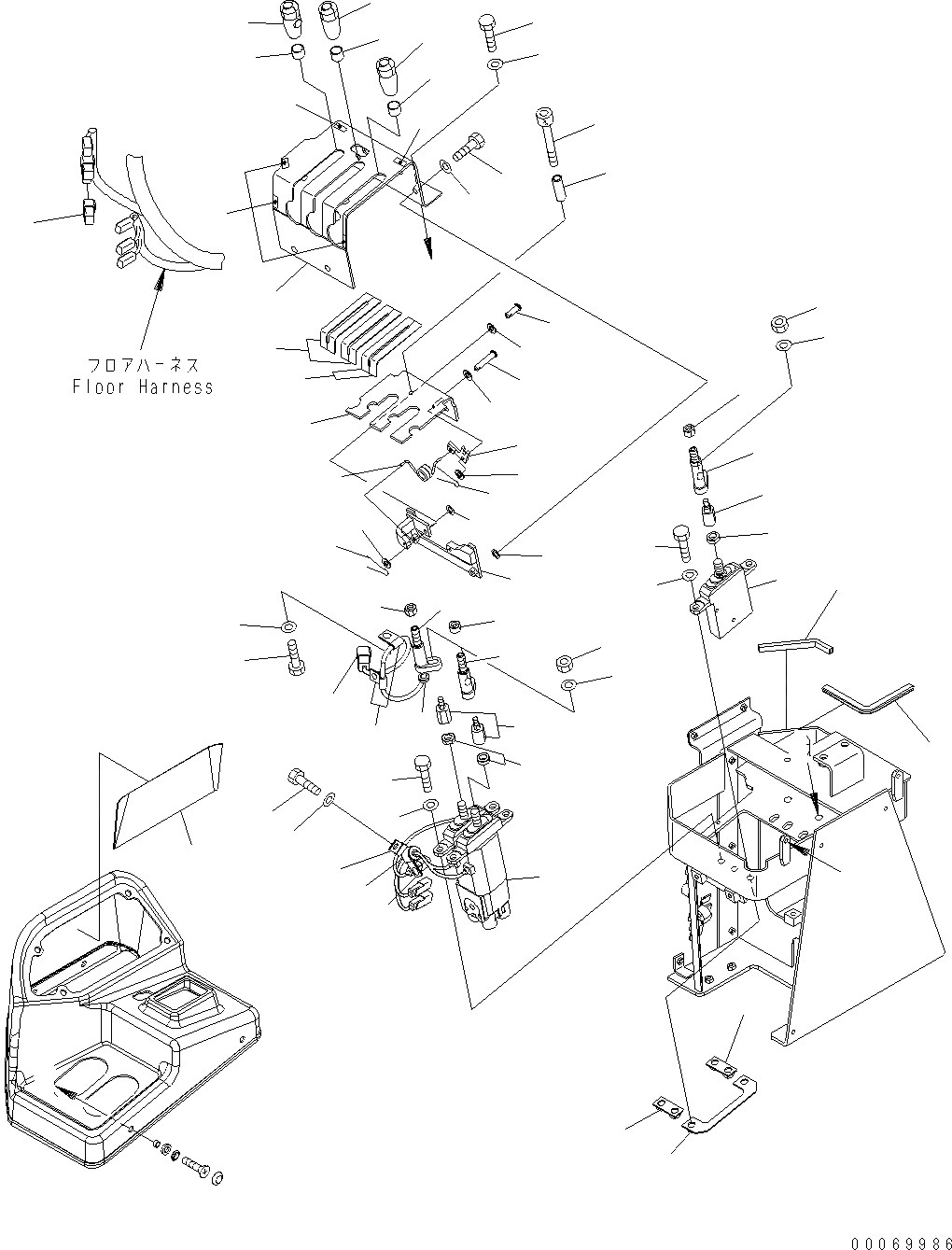 フロアハーネス
Floor Harness

00069986