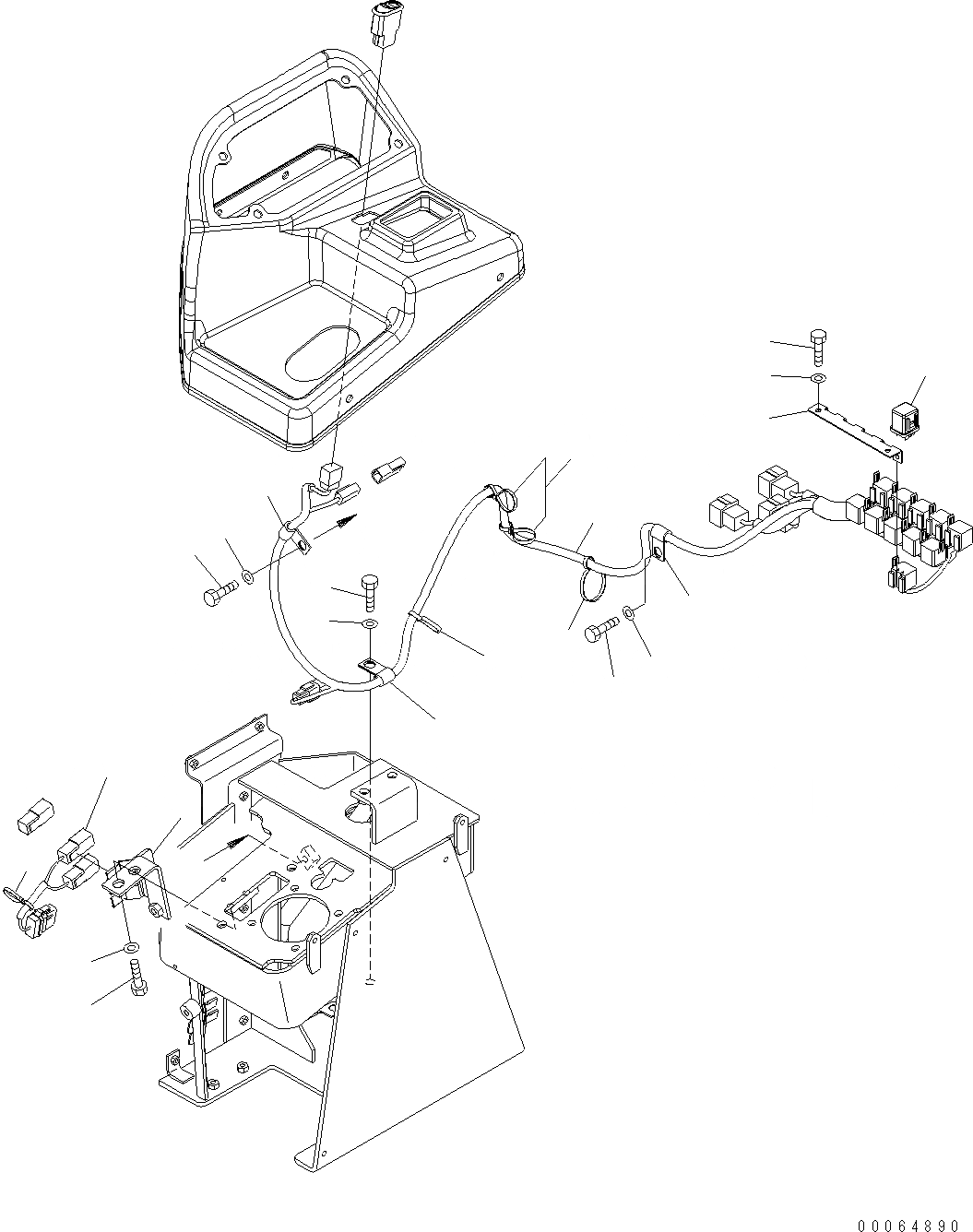 00064890