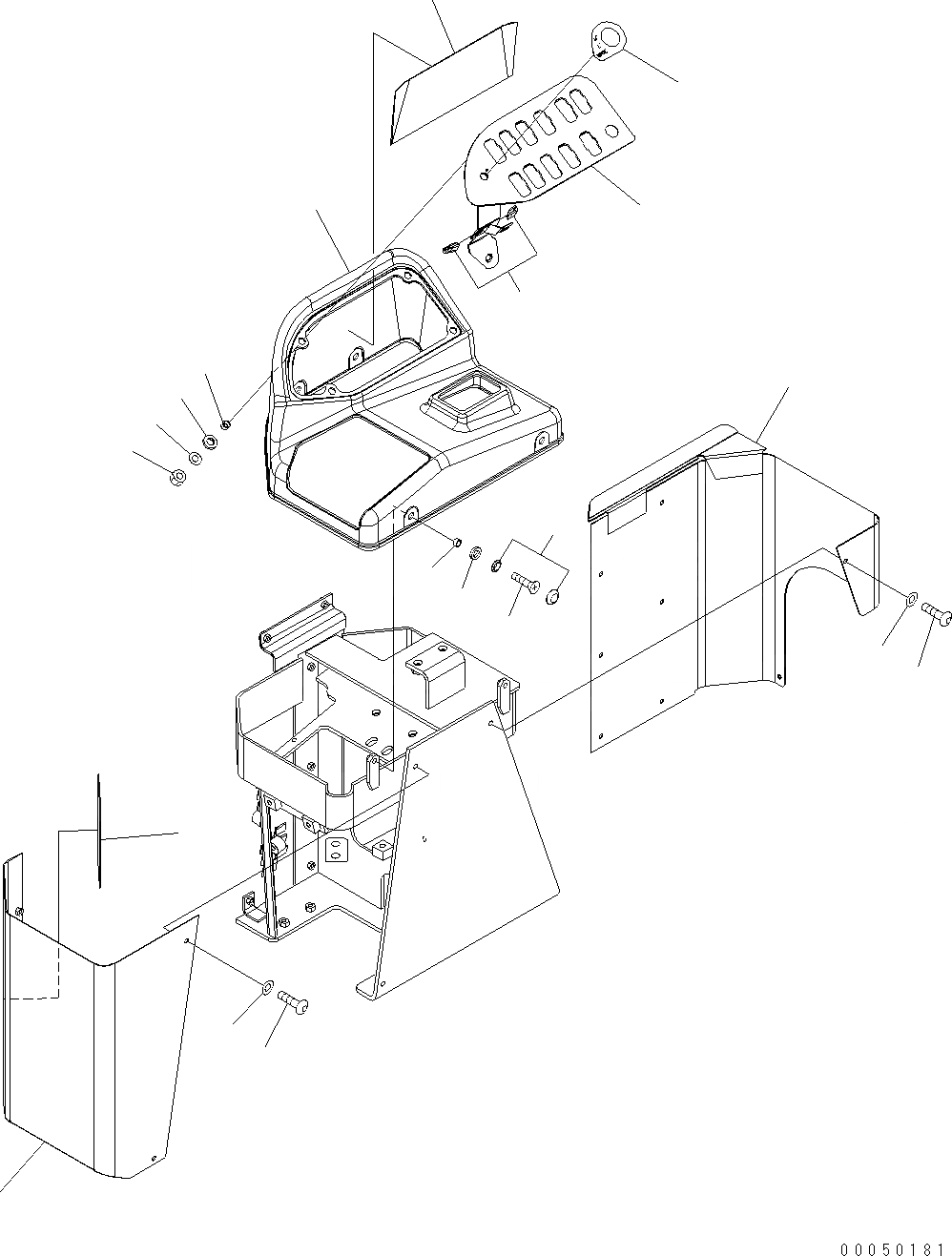 00050181