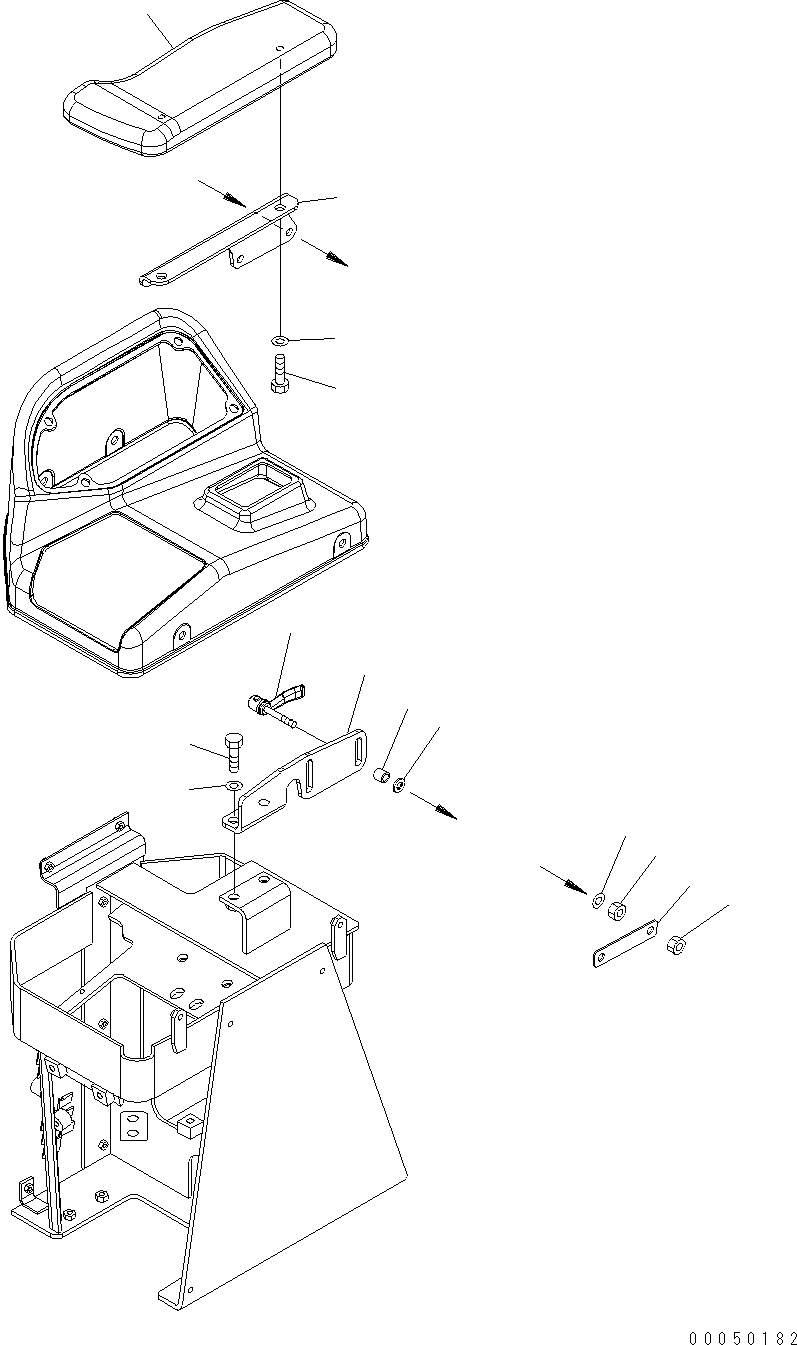 00050182