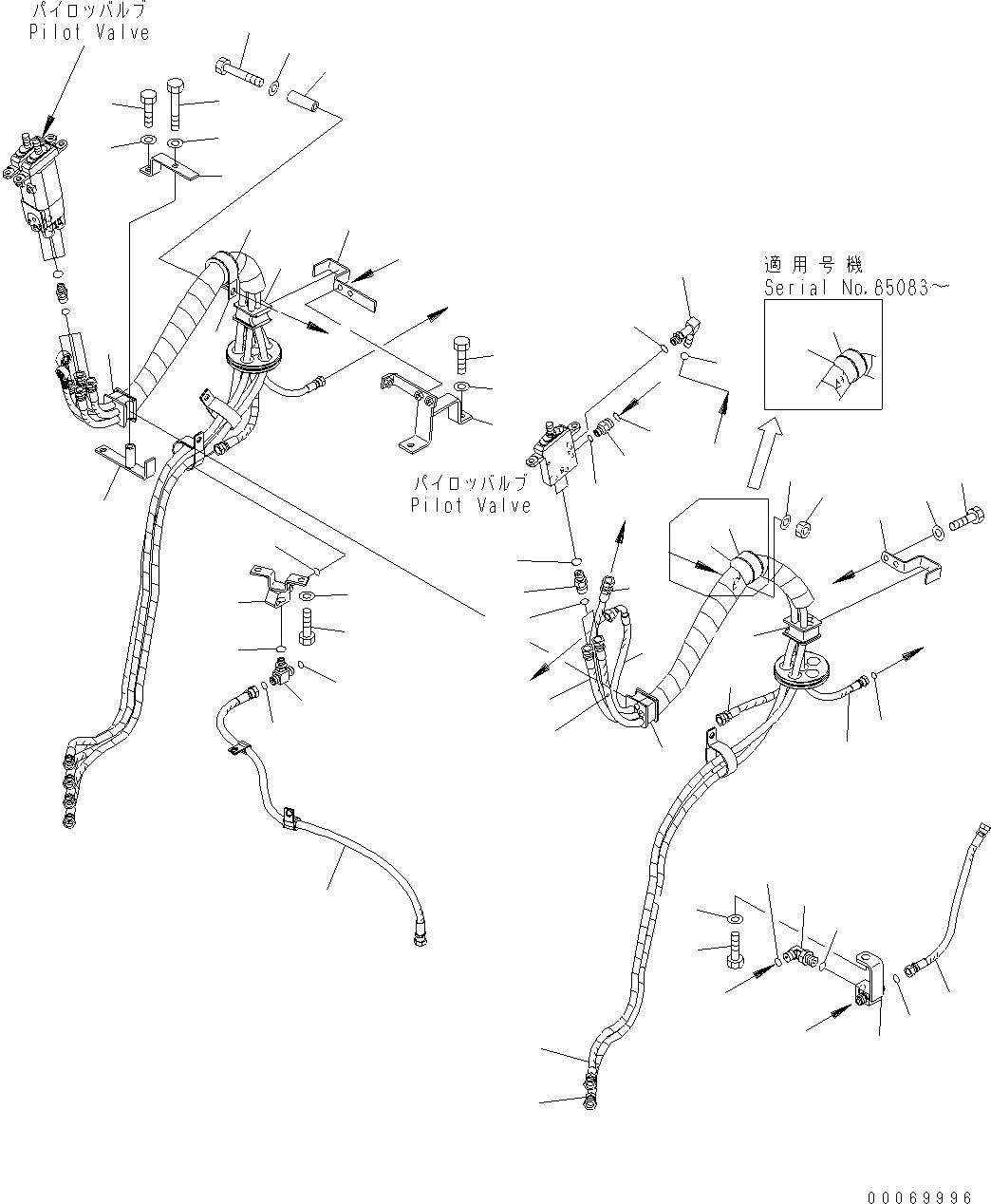 パイロットバルブ
Pilot Valve

適用号機
Serial No.65083～

パイロットバルブ
Pilot Valve

00069996