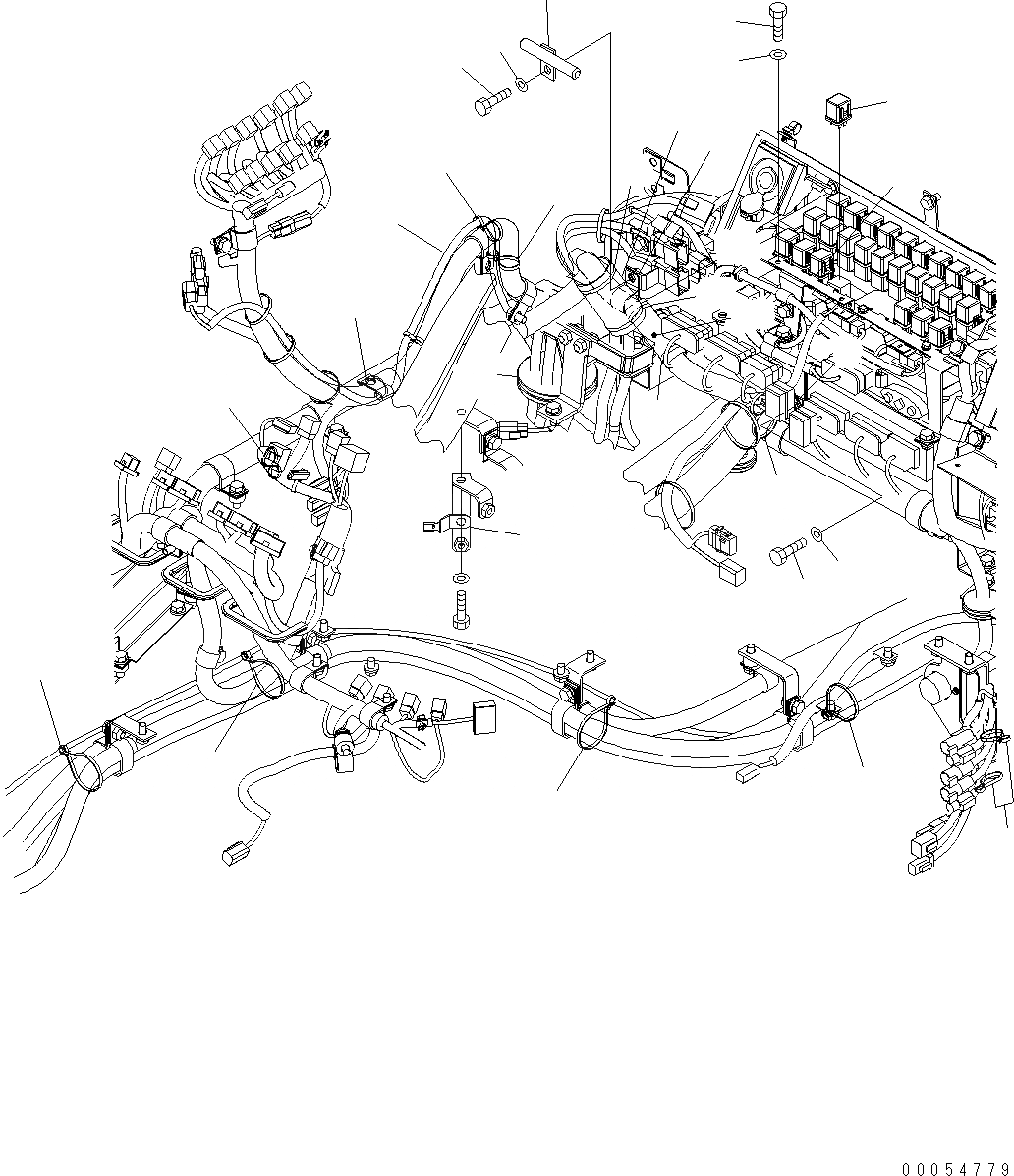 1

00054779