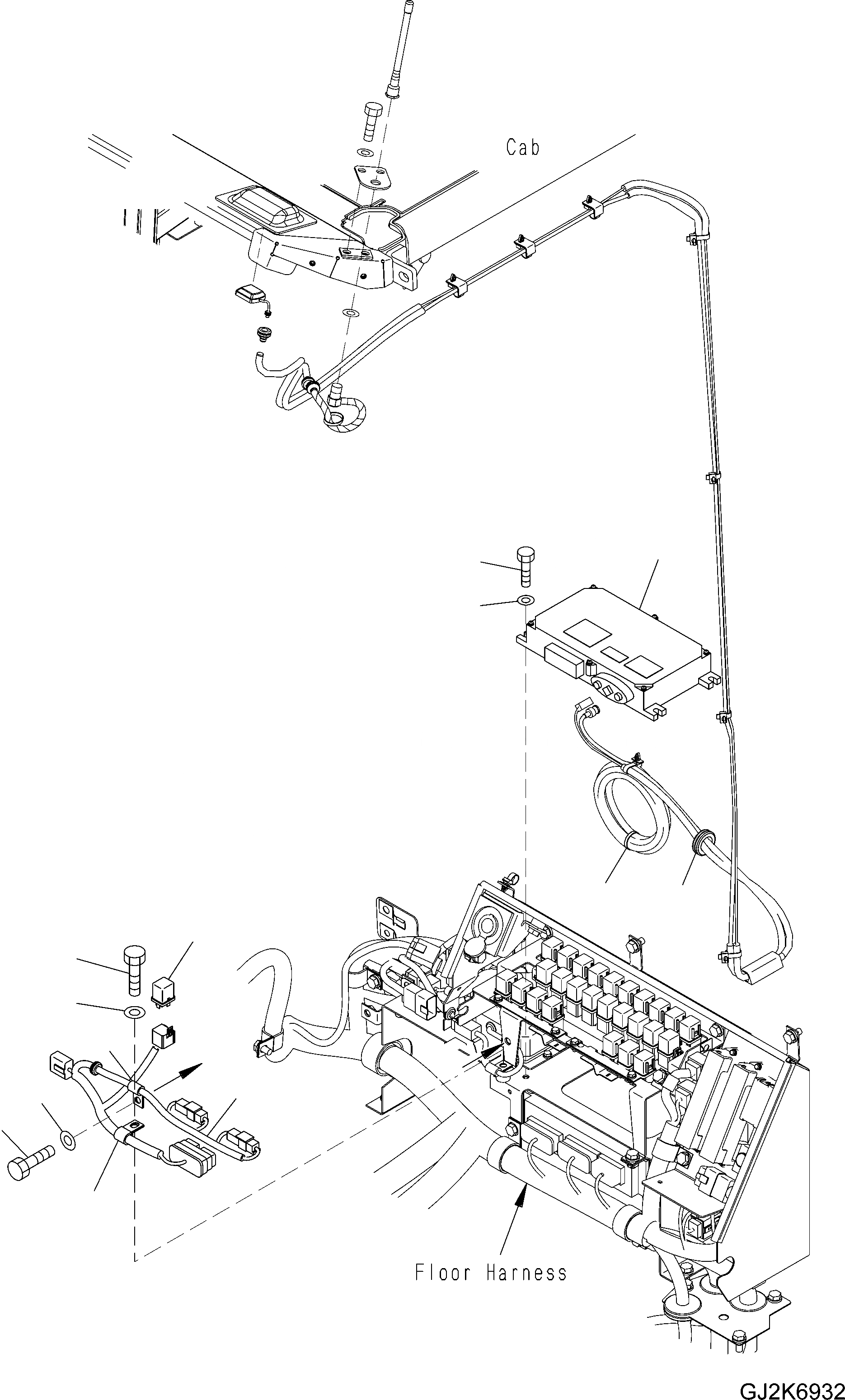 Cab

Floor Harness

GJ2K6932