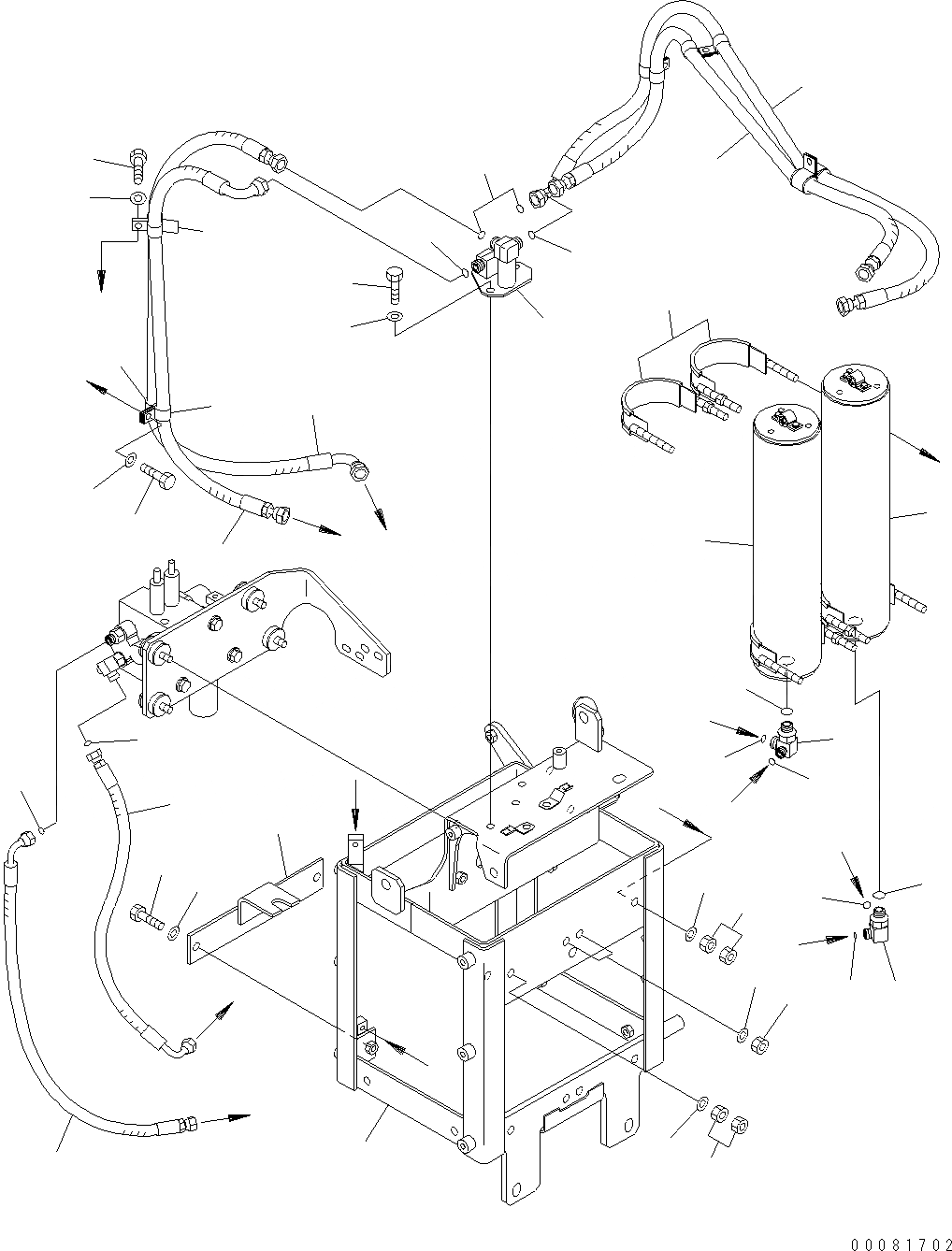 00081702