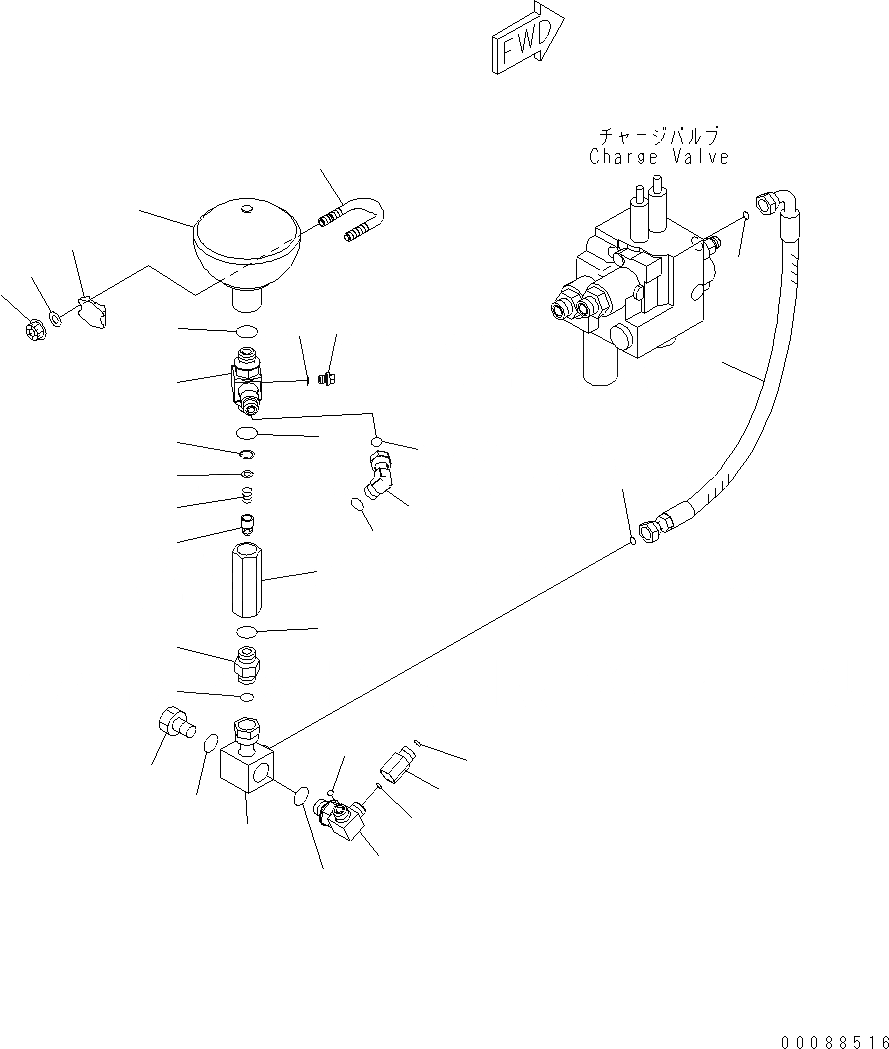 FWD

チャージバルブ
Charge Valve

00088516