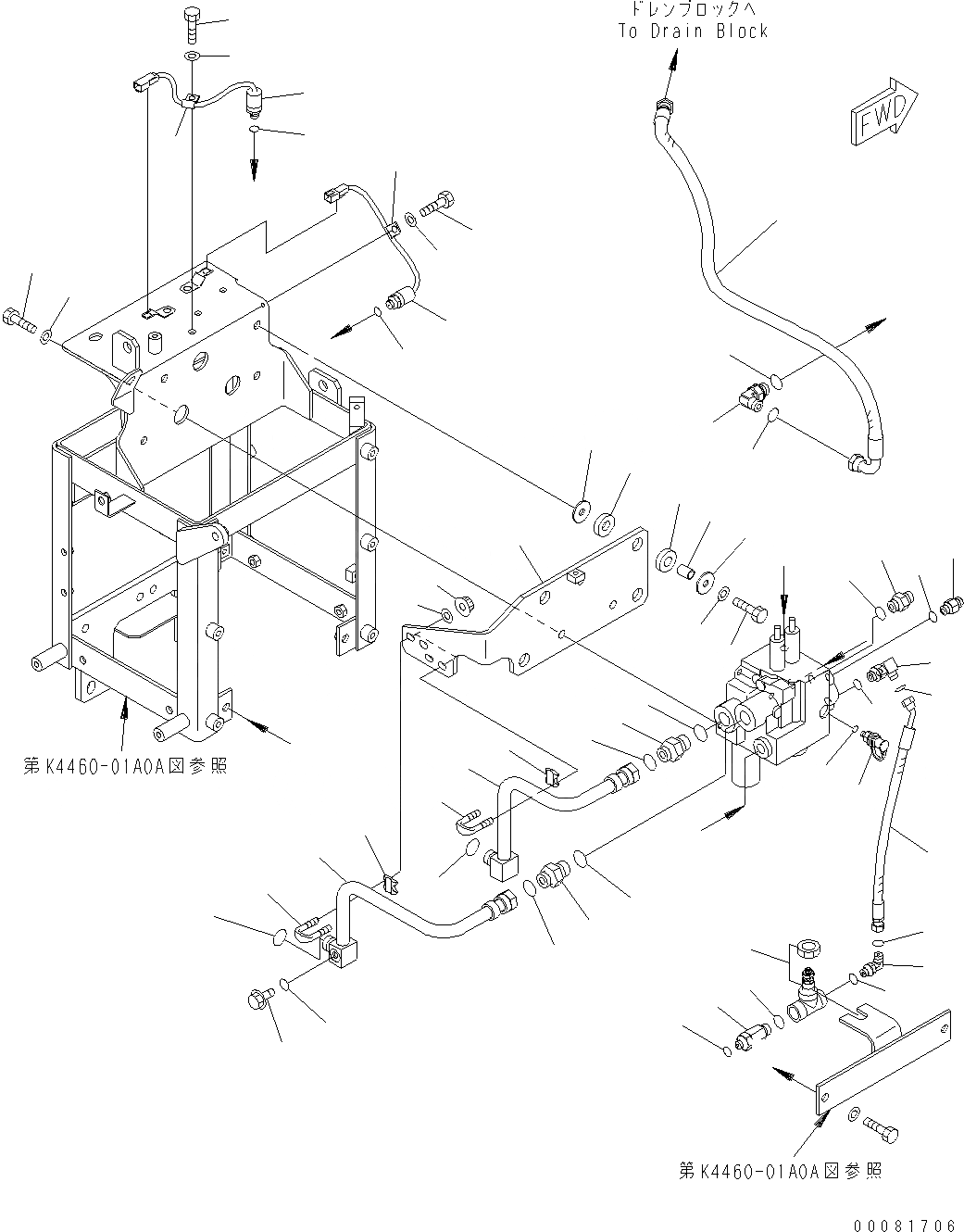 ドレンブロックへ
To Drain Block

FWD

第K4460-01A0A図参照

第K4460-01A0A図参照

00081706