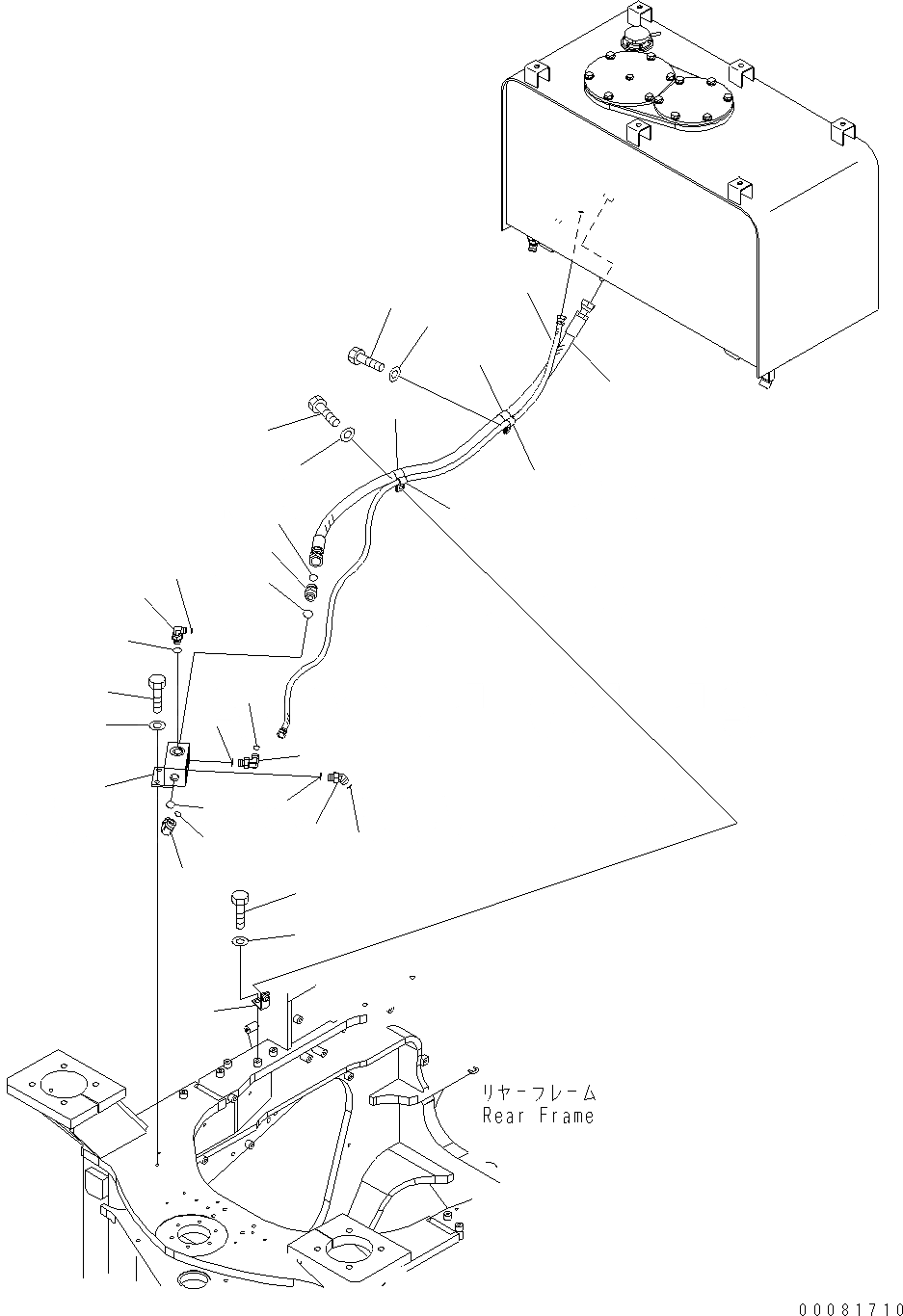 リヤーフレーム
Rear Frame

00081710