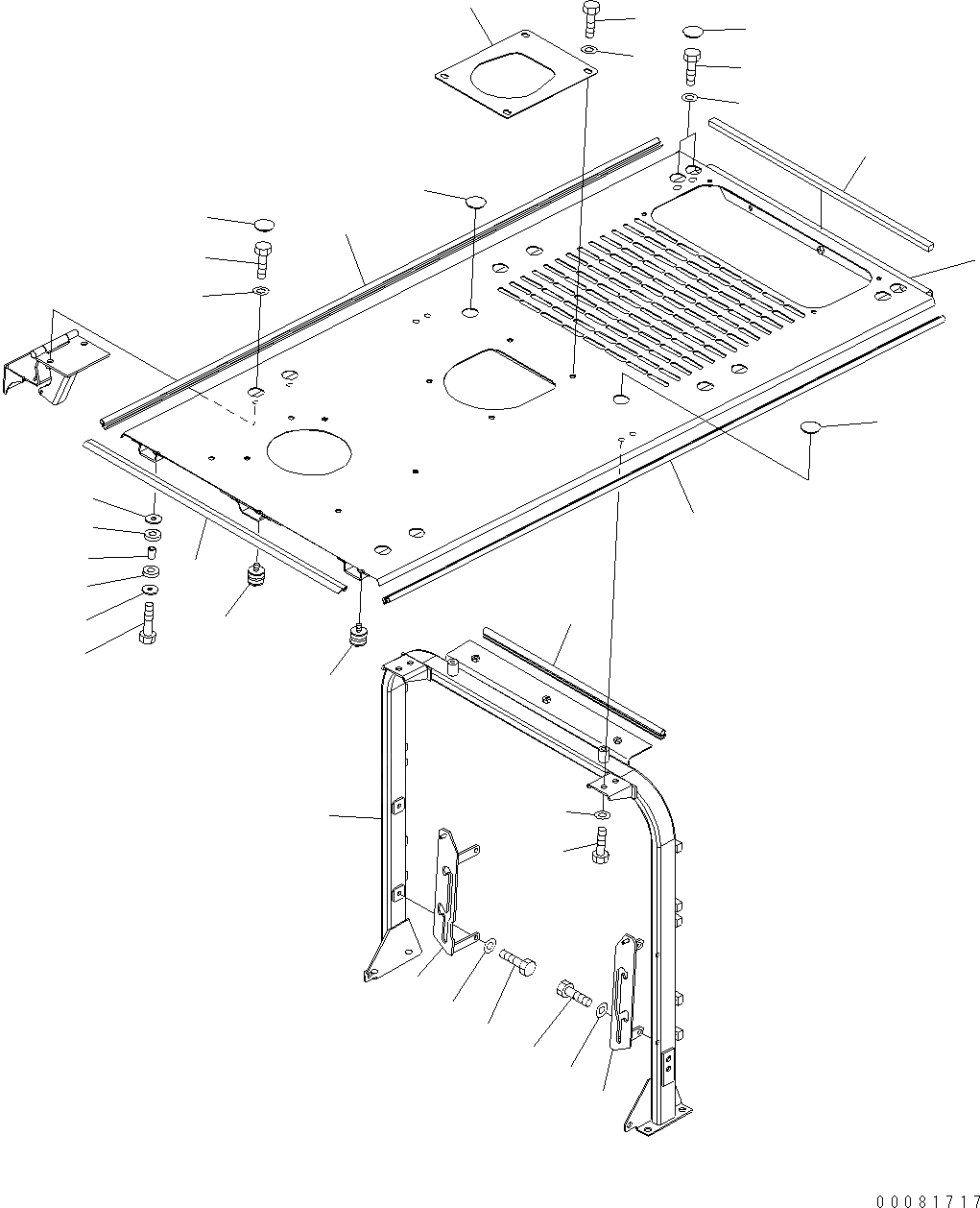 00081717