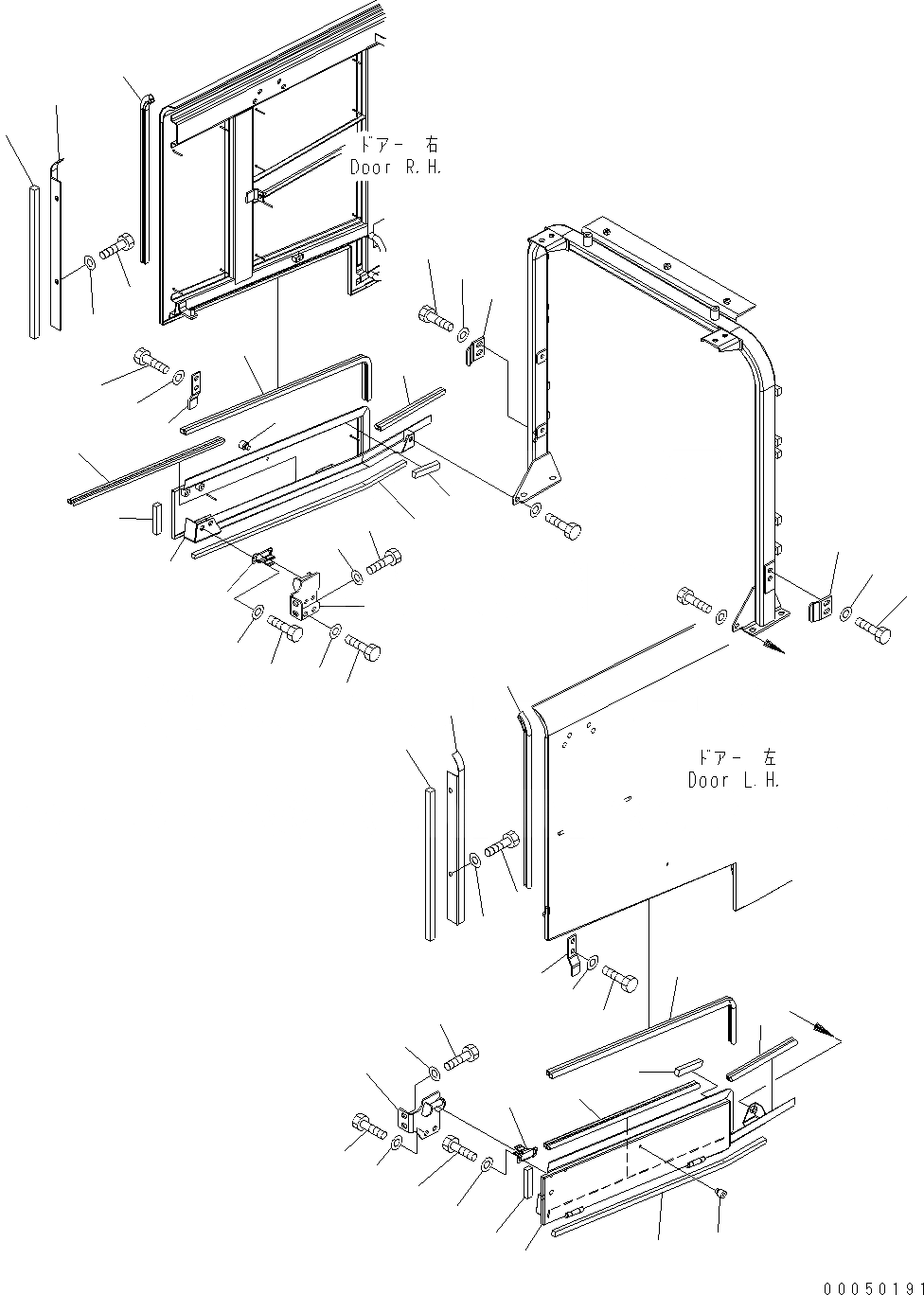 ドアー 右
Door R.H.

ドアー 左
Door L.H.

00050191