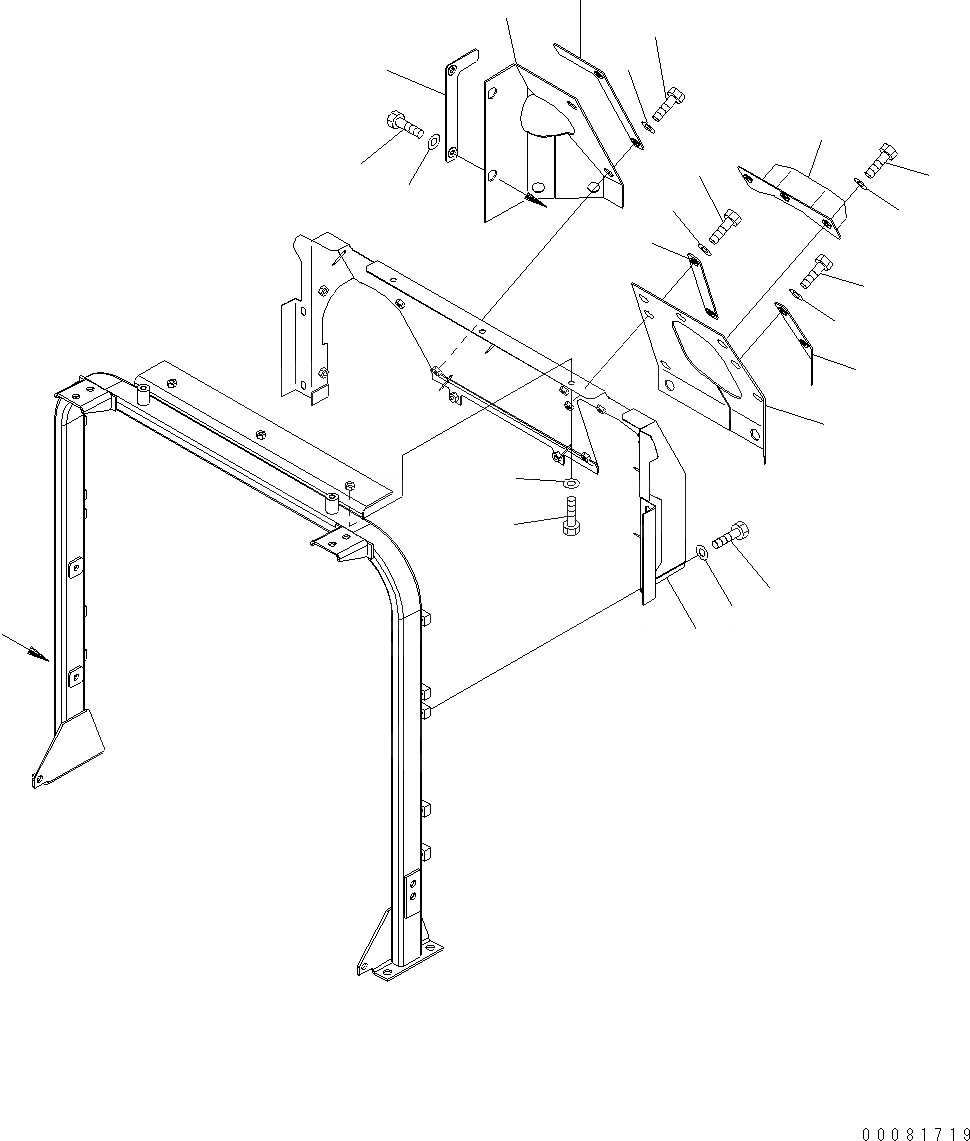 00081719