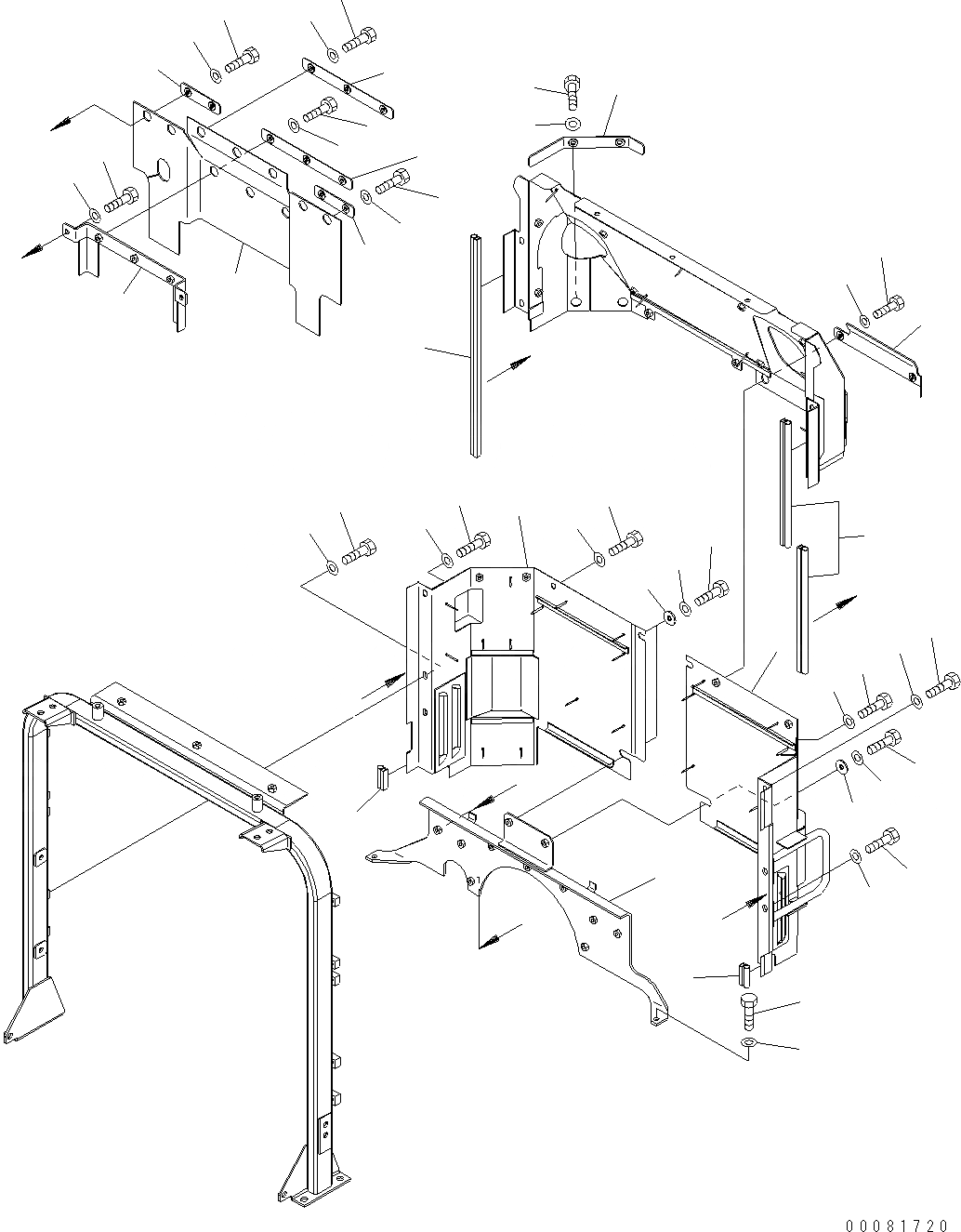 00081720