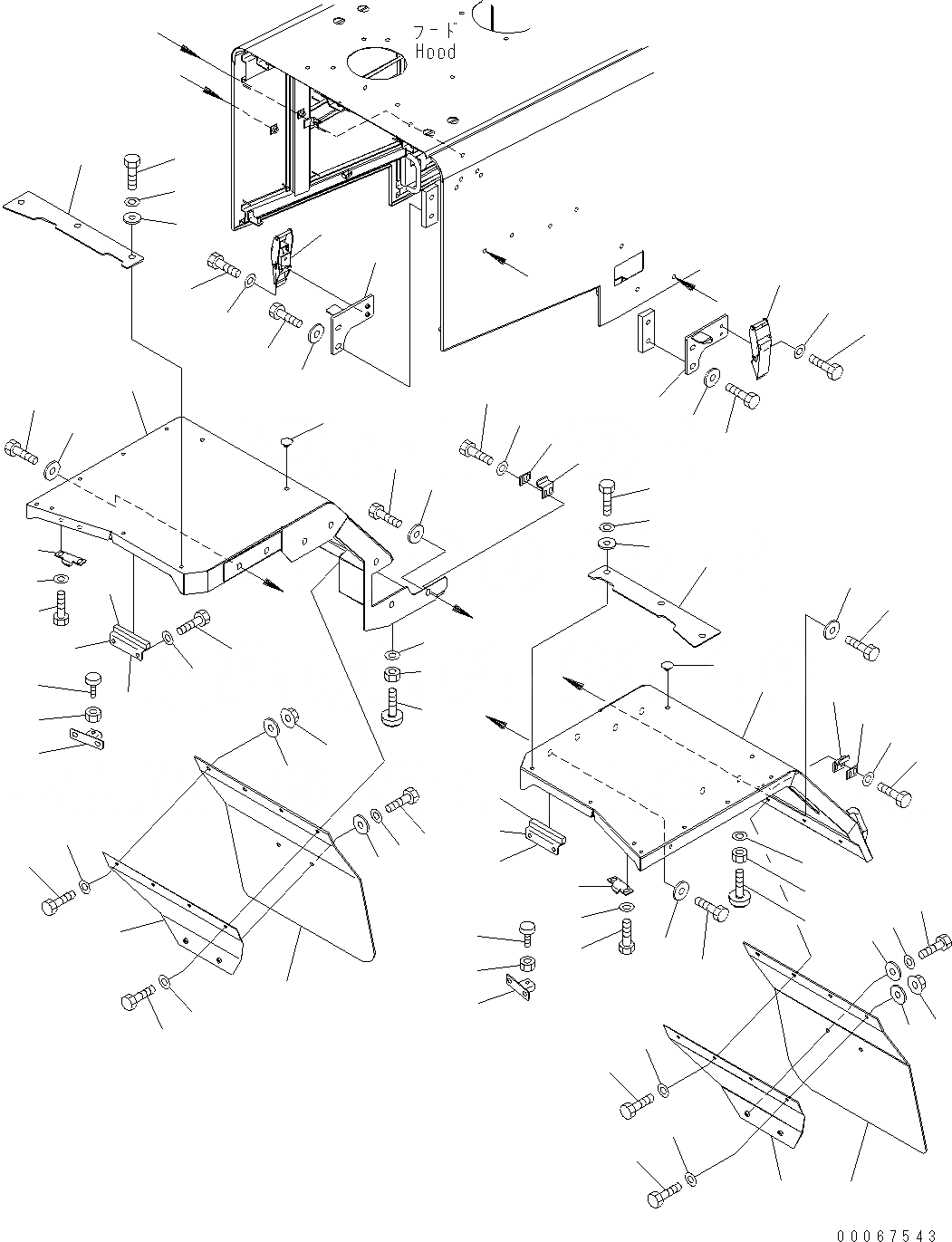 フード
Hood

00067543