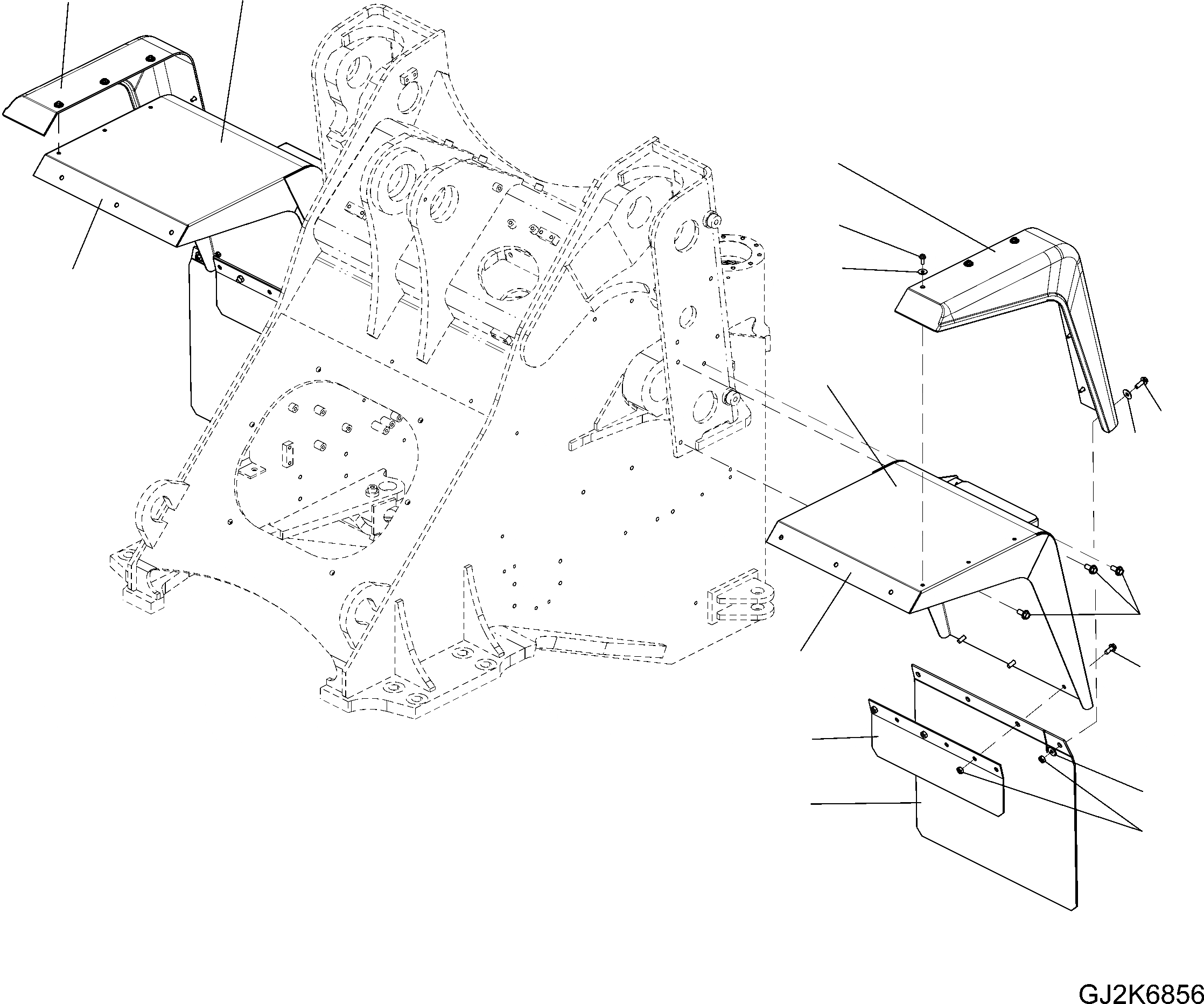 GJ2K6856