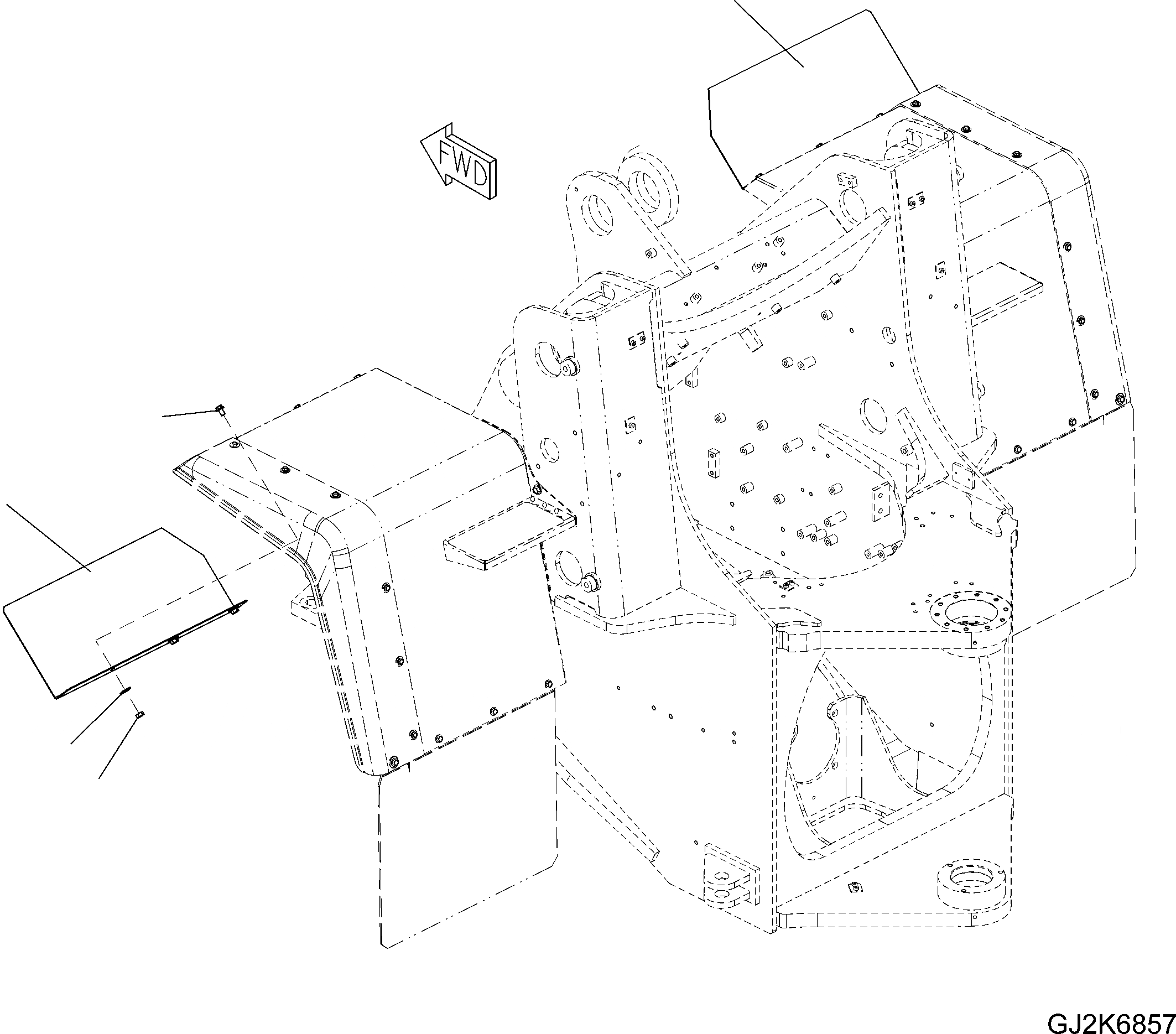 FWD

GJ2K6857