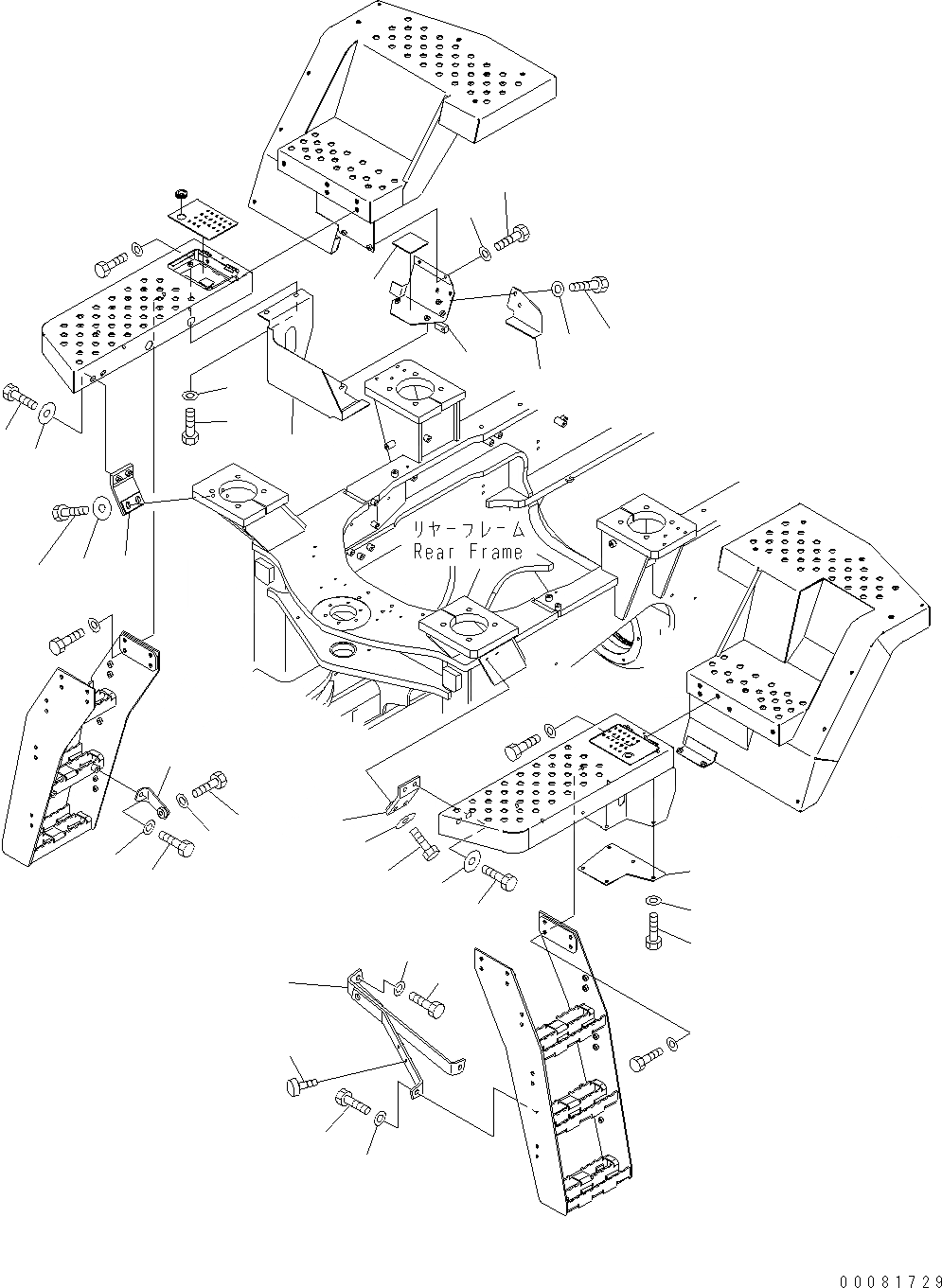 リヤーフレーム
Rear Frame

00081729