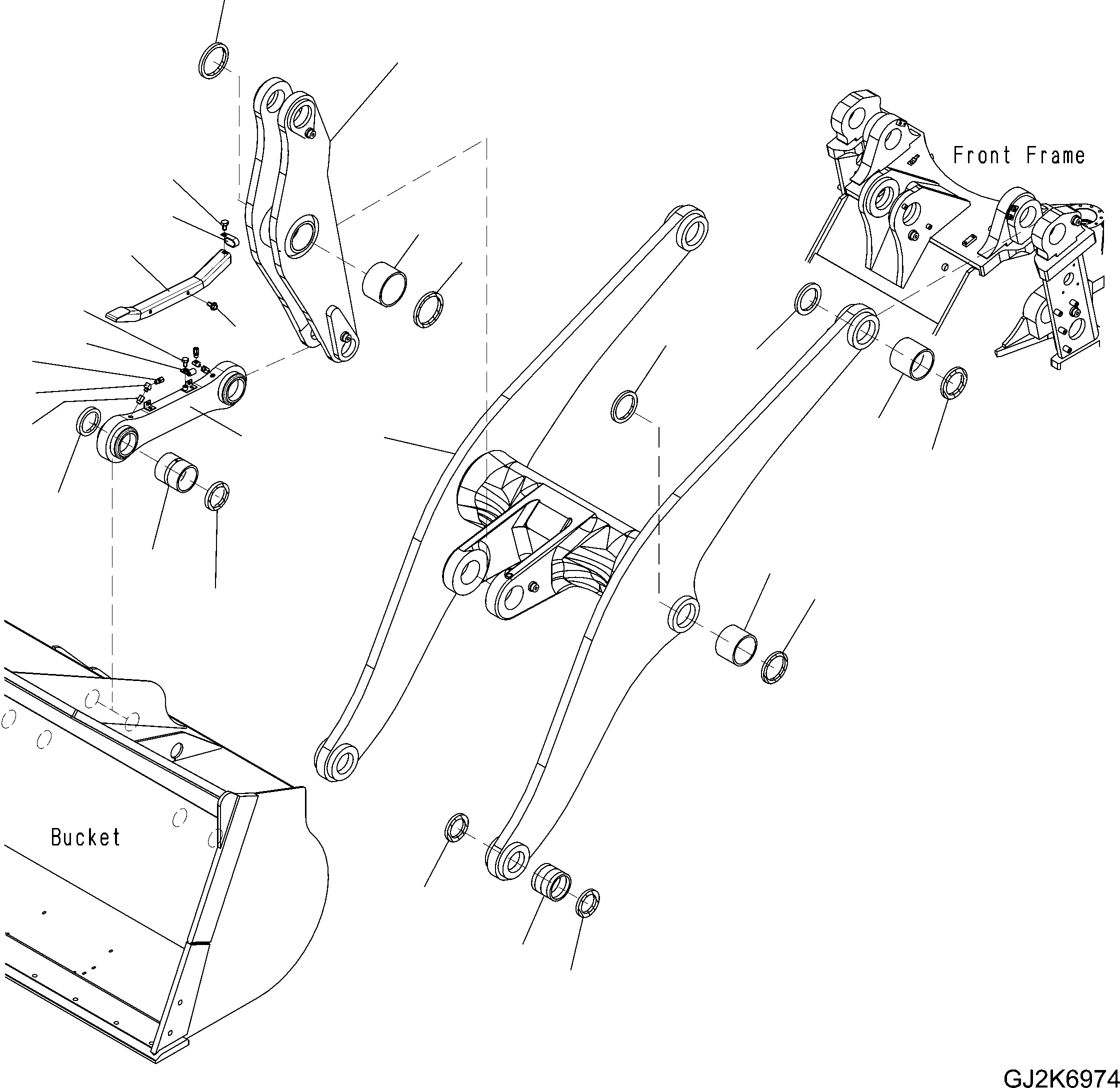 Front Frame

Bucket

GJ2K6974