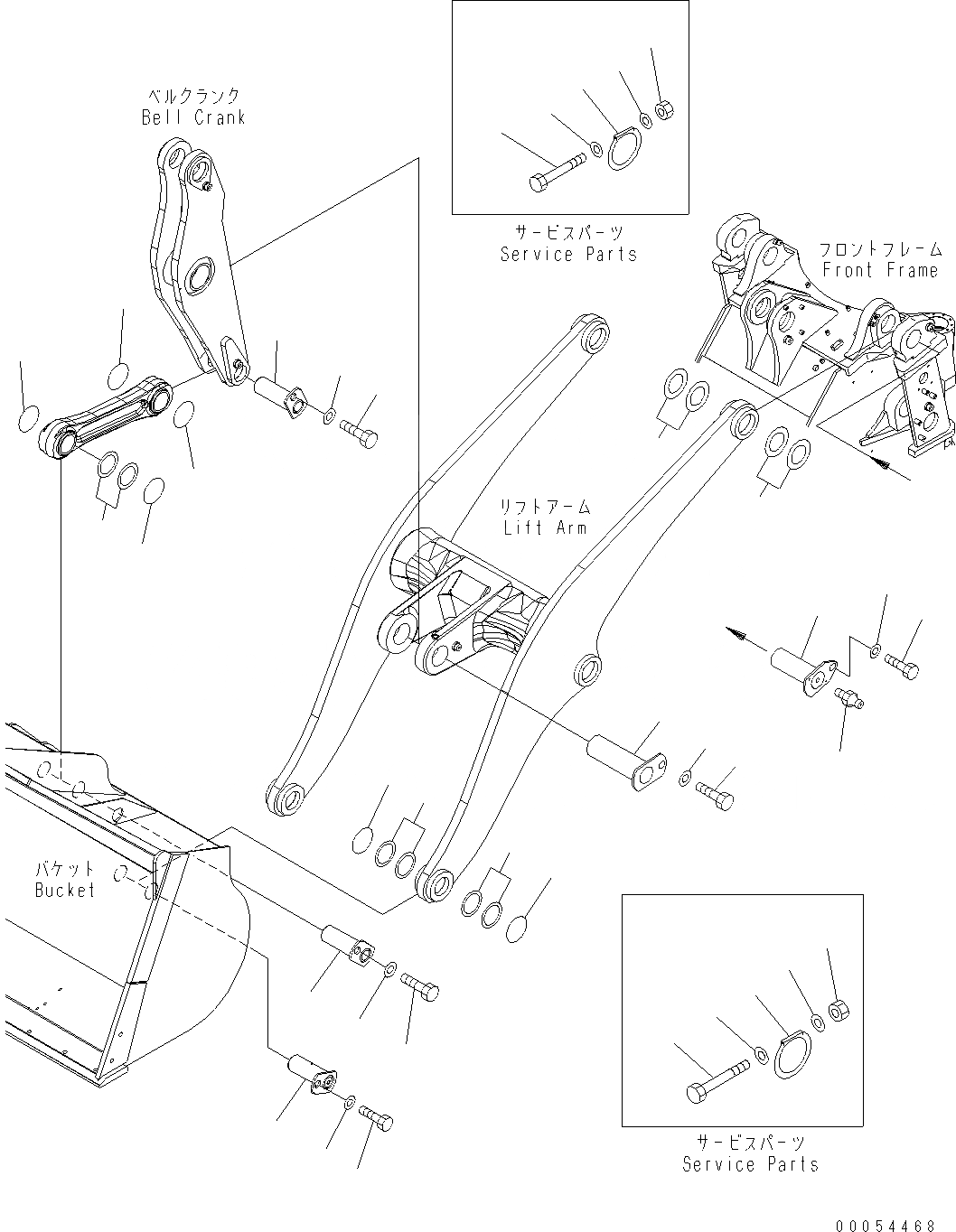 ベルクランク
Bell Crank

サービスパーツ
Service Parts

フロントフレーム
Front Frame

リフトアーム
Lift Arm

バケット
Bucket

サービスパーツ
Service Parts

00054468