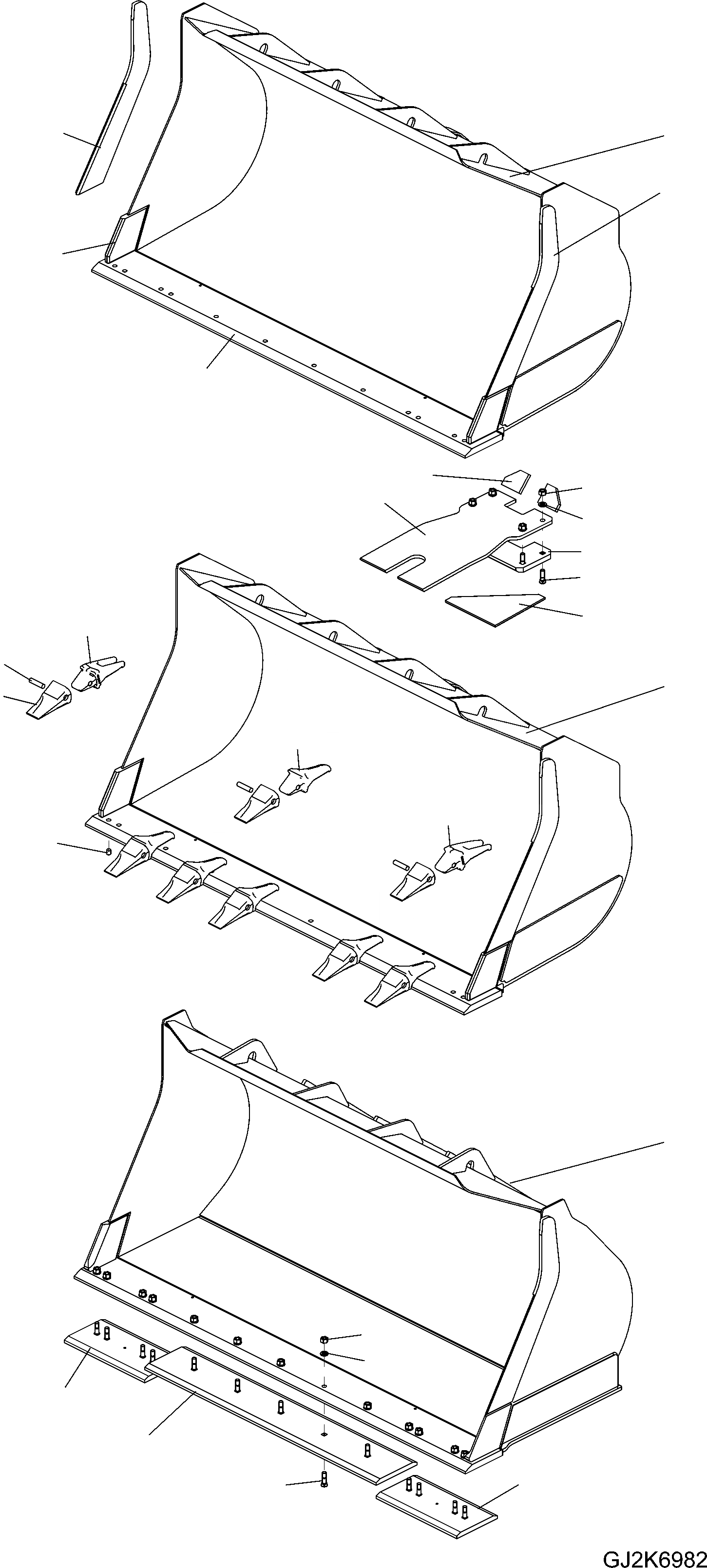 GJ2K6982