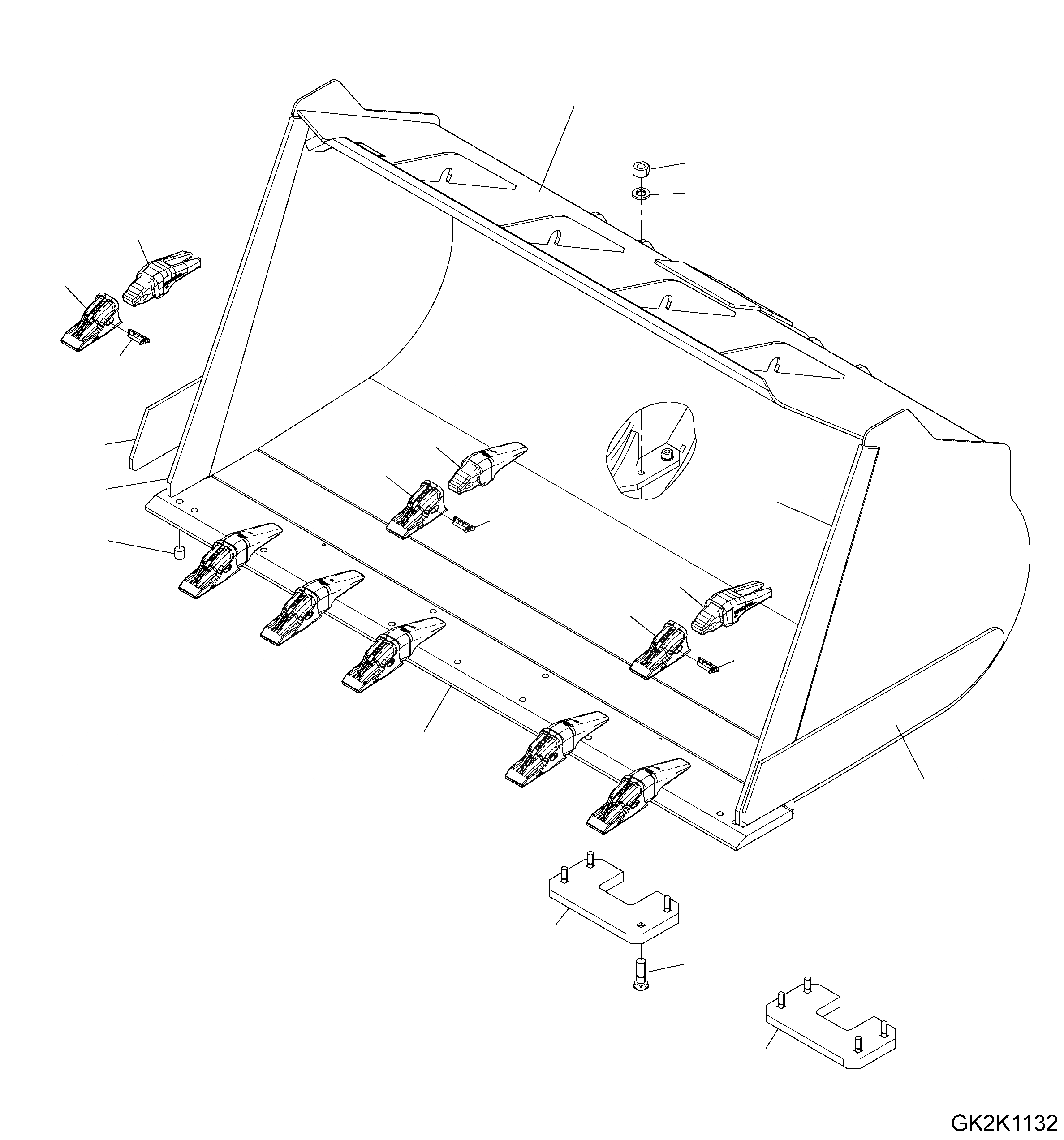 GK2K1132